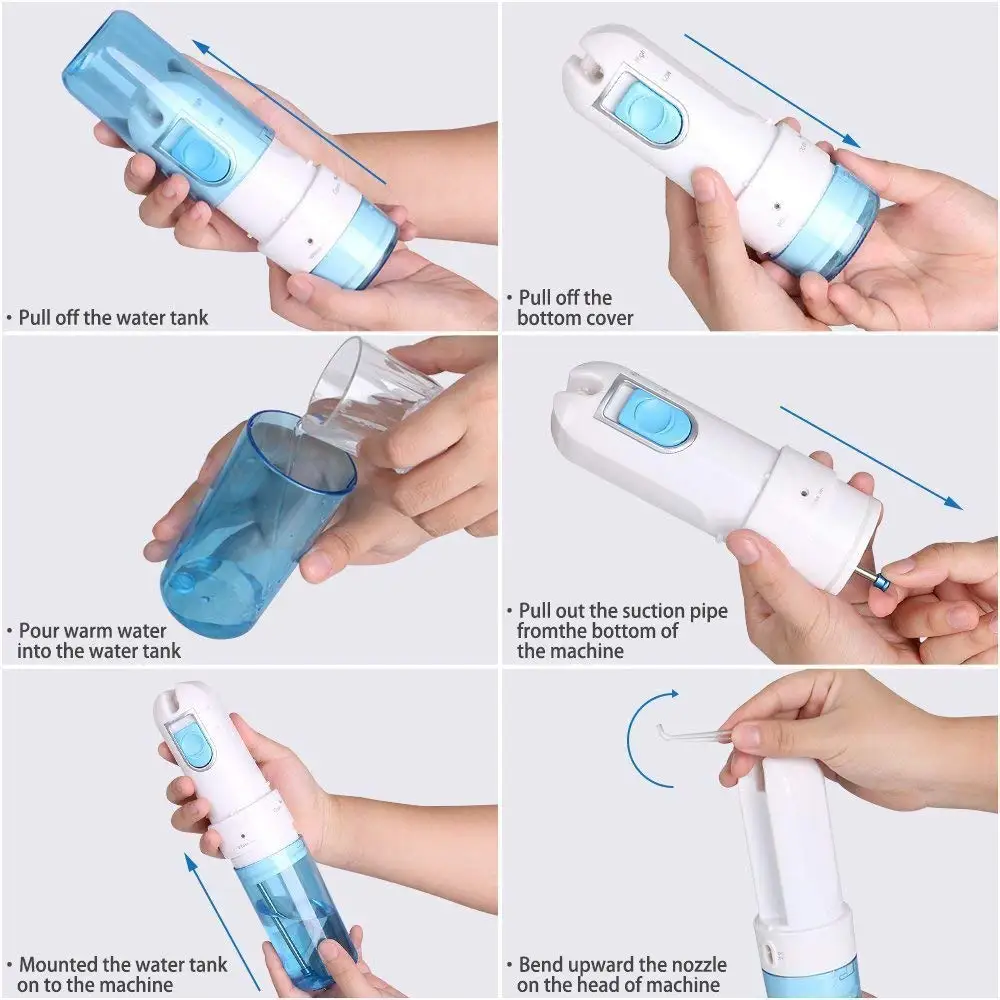 • Pull off the water tank

• Pull off the bottom cover

• Pour warm water into the water tank

• Pull out the suction pipe fromthe bottom of the machine

• Mounted the water tank on to the machine

• Bend upward the nozzle on the head of machine