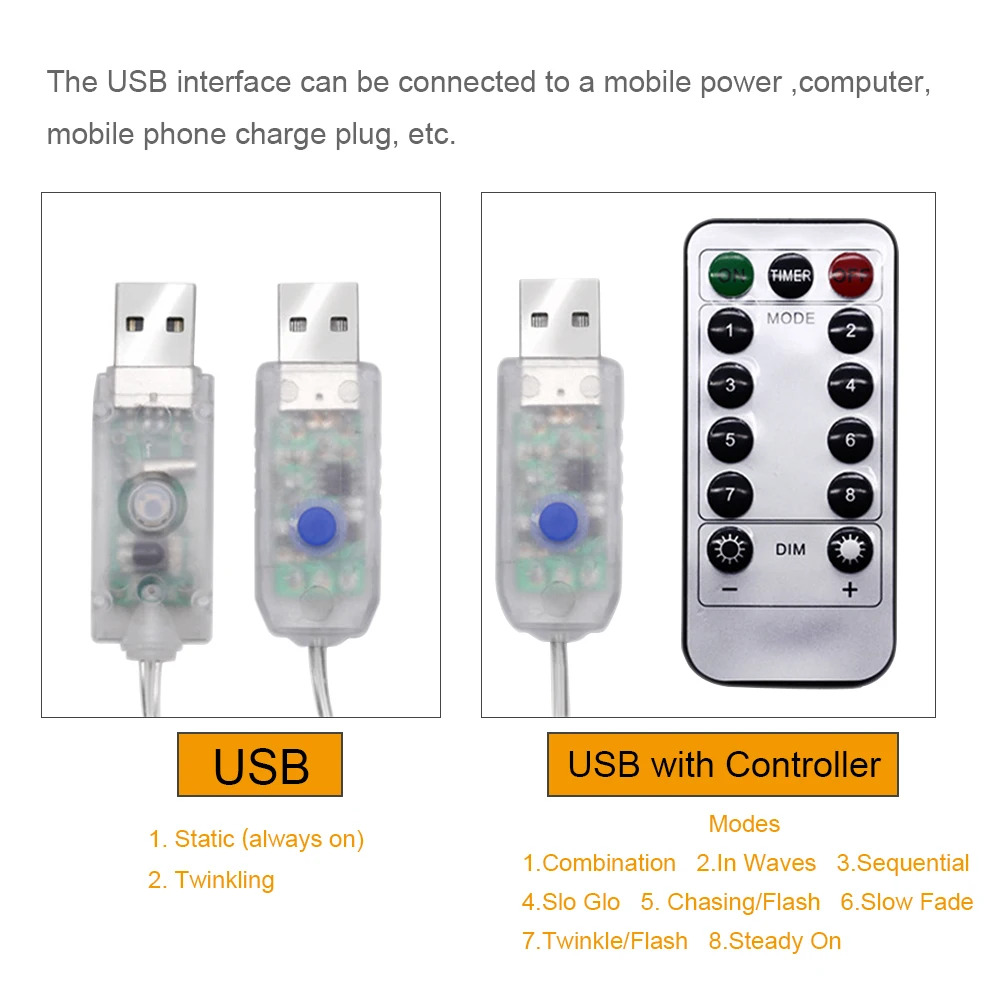 The USB interface can be connected to a mobile power ,computer, mobile phone charge plug, etc.

ON TIMER OFF

MODE

1 2

3 4

5 6

7 8

DIM

− +

USB

1. Static (always on)
2. Twinkling

USB with Controller

Modes
1.Combination 2.In Waves 3.Sequential
4.Slo Glo 5. Chasing/Flash 6.Slow Fade
7.Twinkle/Flash 8.Steady On