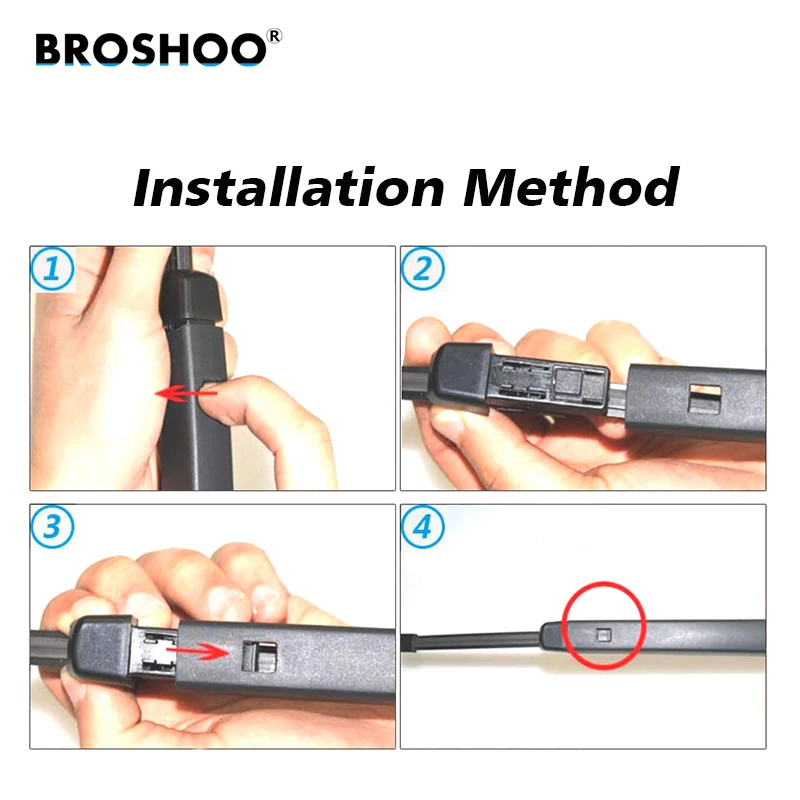 BROSHOO®

Installation Method

1

2

3

4