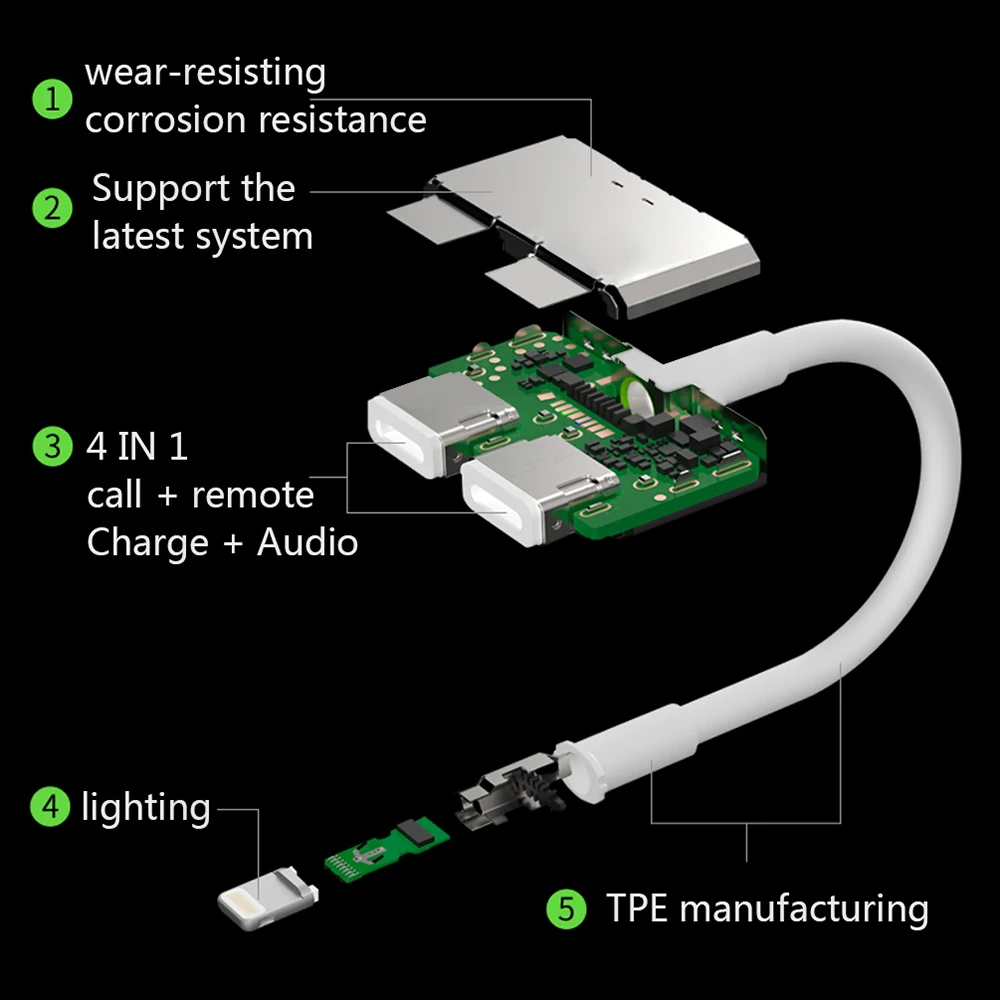 1 wear-resisting
corrosion resistance

2 Support the
latest system

3 4 IN 1
call + remote
Charge + Audio

4 lighting

5 TPE manufacturing