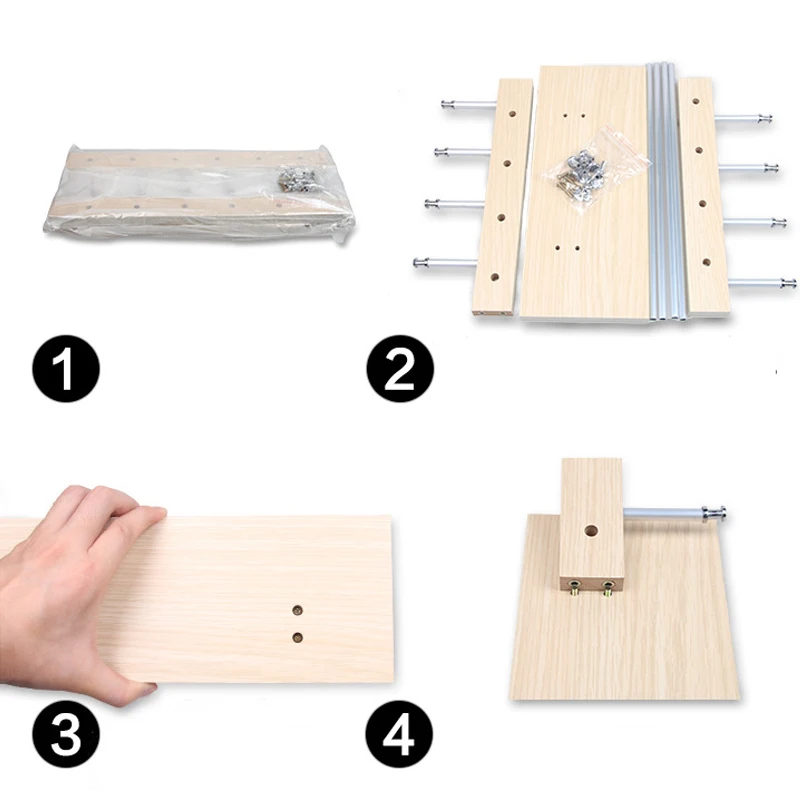 1

2

3

4