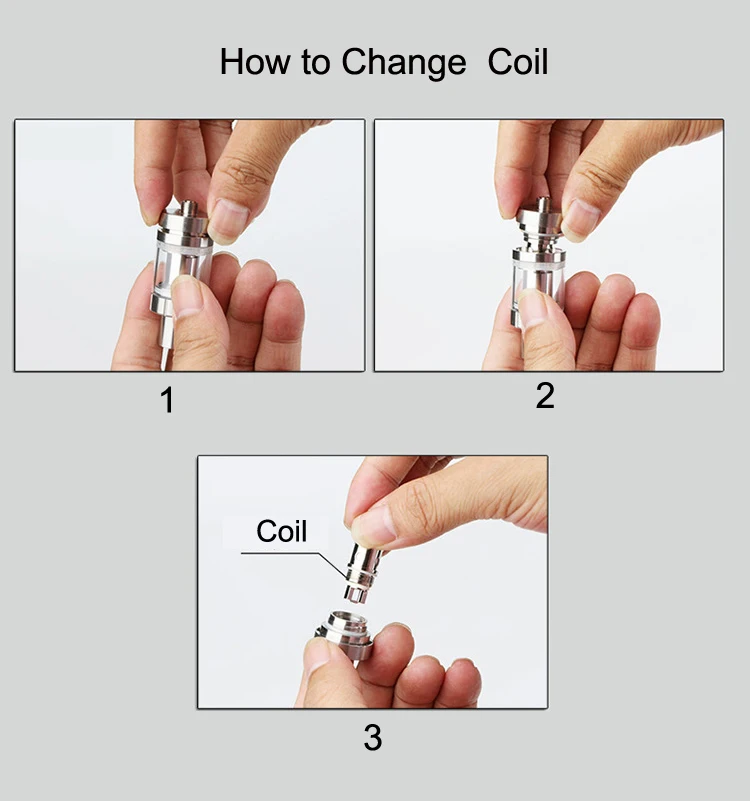 How to Change  Coil

1

2

Coil

3