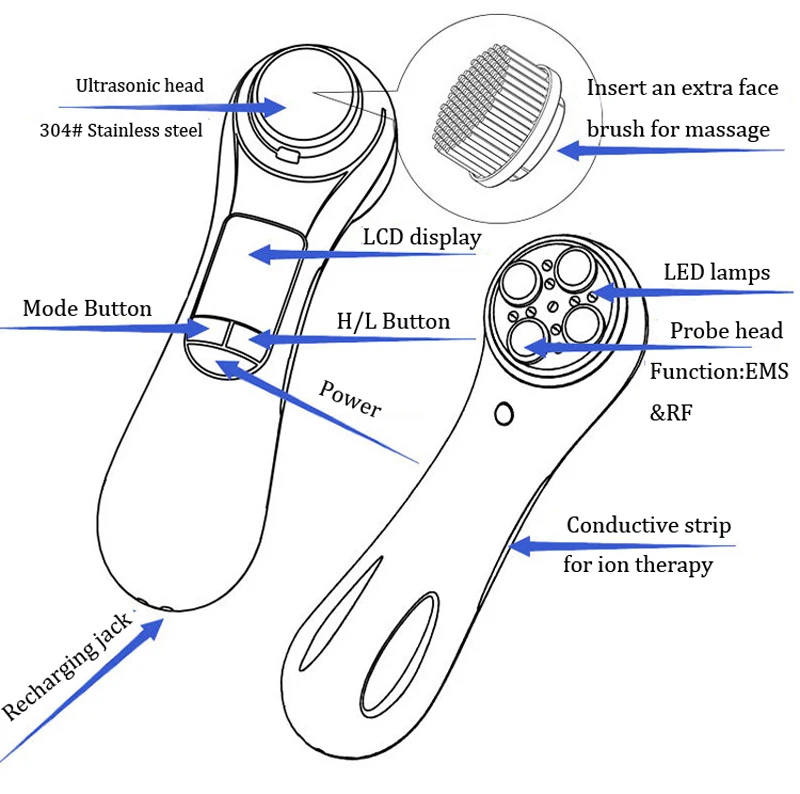 Ultrasonic head
304# Stainless steel

Insert an extra face brush for massage

LCD display

LED lamps

Mode Button

H/L Button

Probe head
Function:EMS &RF

Power

Conductive strip for ion therapy

Recharging jack