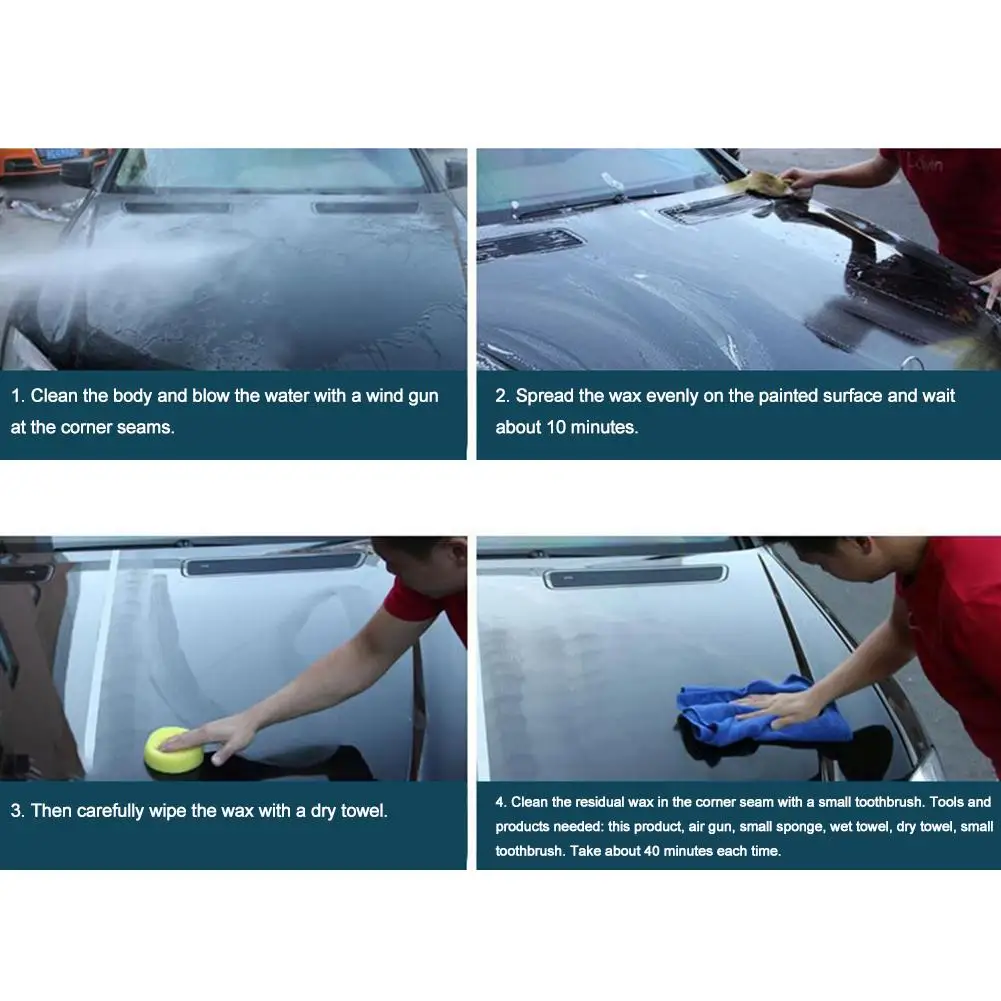 1. Clean the body and blow the water with a wind gun at the corner seams.

2. Spread the wax evenly on the painted surface and wait about 10 minutes.

3. Then carefully wipe the wax with a dry towel.

4. Clean the residual wax in the corner seam with a small toothbrush. Tools and products needed: this product, air gun, small sponge, wet towel, dry towel, small toothbrush. Take about 40 minutes each time.