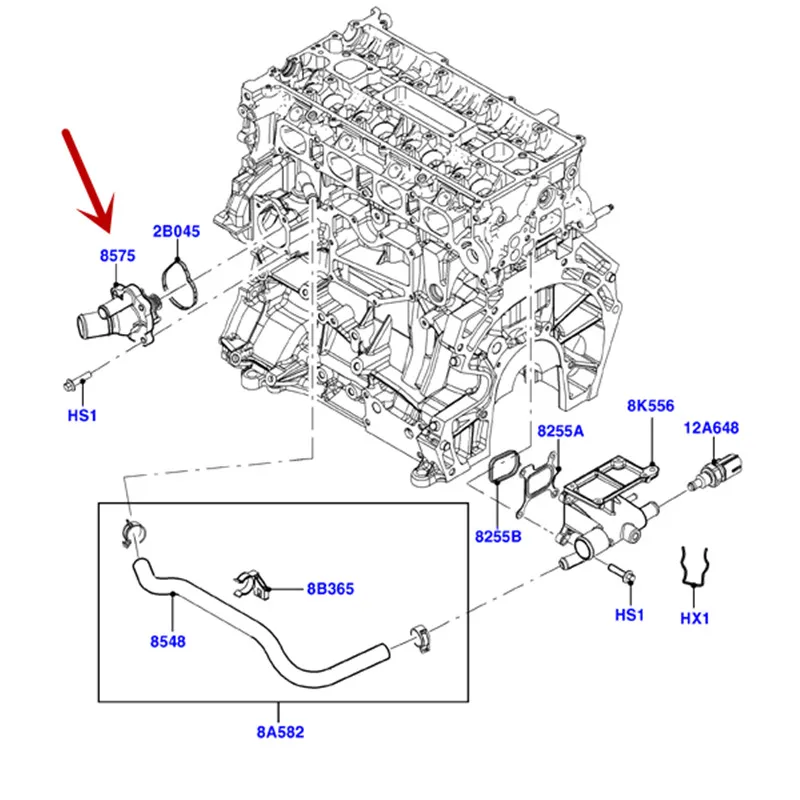 2B045
8575
HS1
8K556
8255A
12A648
8255B
8B365
8548
HS1
HX1
8A582