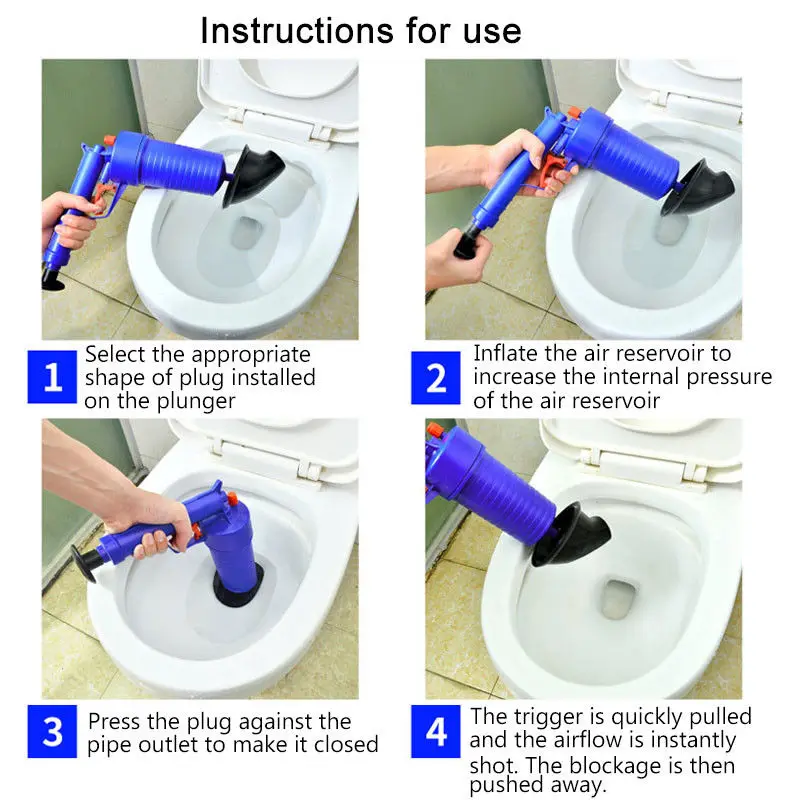 Instructions for use

1 Select the appropriate shape of plug installed on the plunger

2 Inflate the air reservoir to increase the internal pressure of the air reservoir

3 Press the plug against the pipe outlet to make it closed

4 The trigger is quickly pulled and the airflow is instantly shot. The blockage is then pushed away.