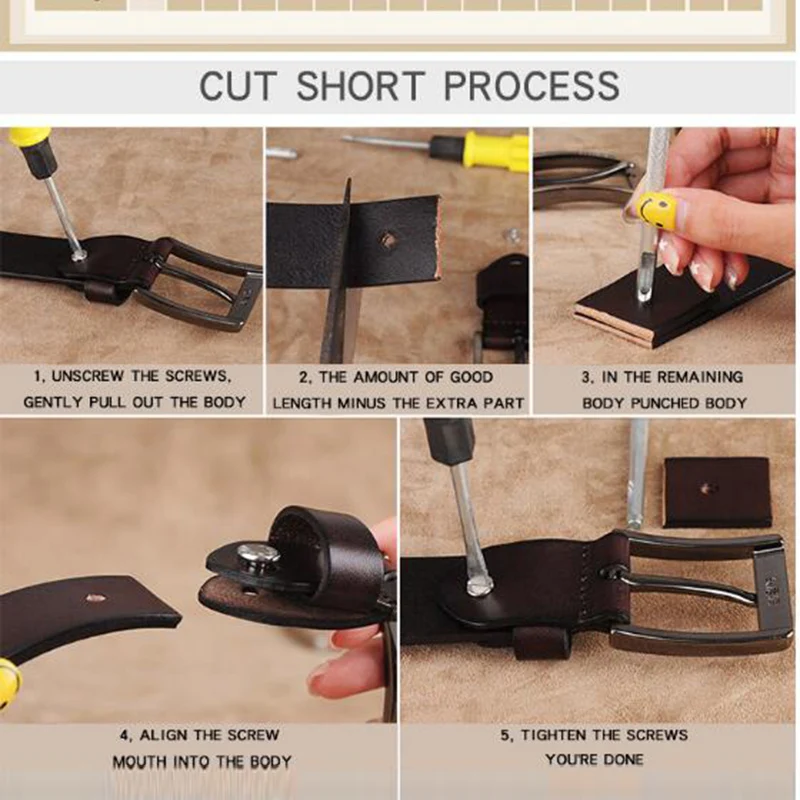 CUT SHORT PROCESS

1, UNSCREW THE SCREWS, GENTLY PULL OUT THE BODY

2, THE AMOUNT OF GOOD LENGTH MINUS THE EXTRA PART

3, IN THE REMAINING BODY PUNCHED BODY

4, ALIGN THE SCREW MOUTH INTO THE BODY

5, TIGHTEN THE SCREWS YOU'RE DONE