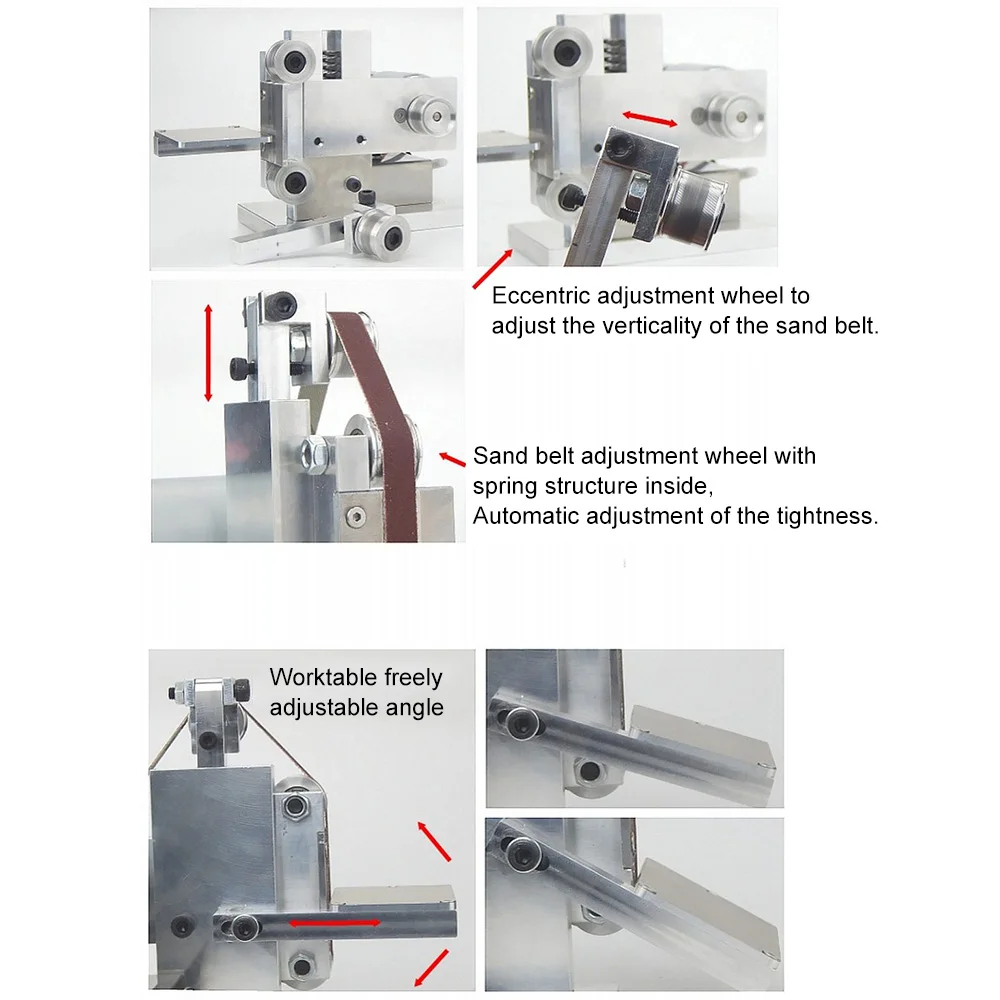 Eccentric adjustment wheel to adjust the verticality of the sand belt.

Sand belt adjustment wheel with spring structure inside,
Automatic adjustment of the tightness.

Worktable freely adjustable angle