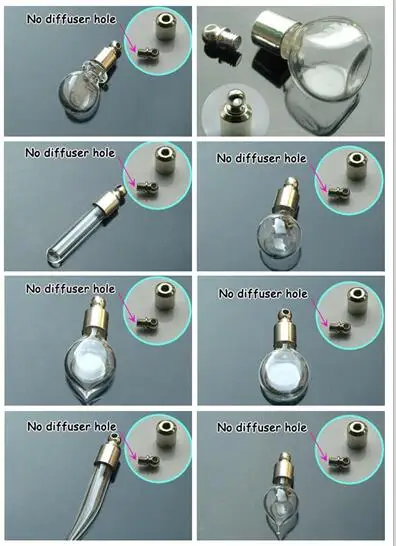 No diffuser hole

No diffuser hole

No diffuser hole

No diffuser hole

No diffuser hole

No diffuser hole

No diffuser hole