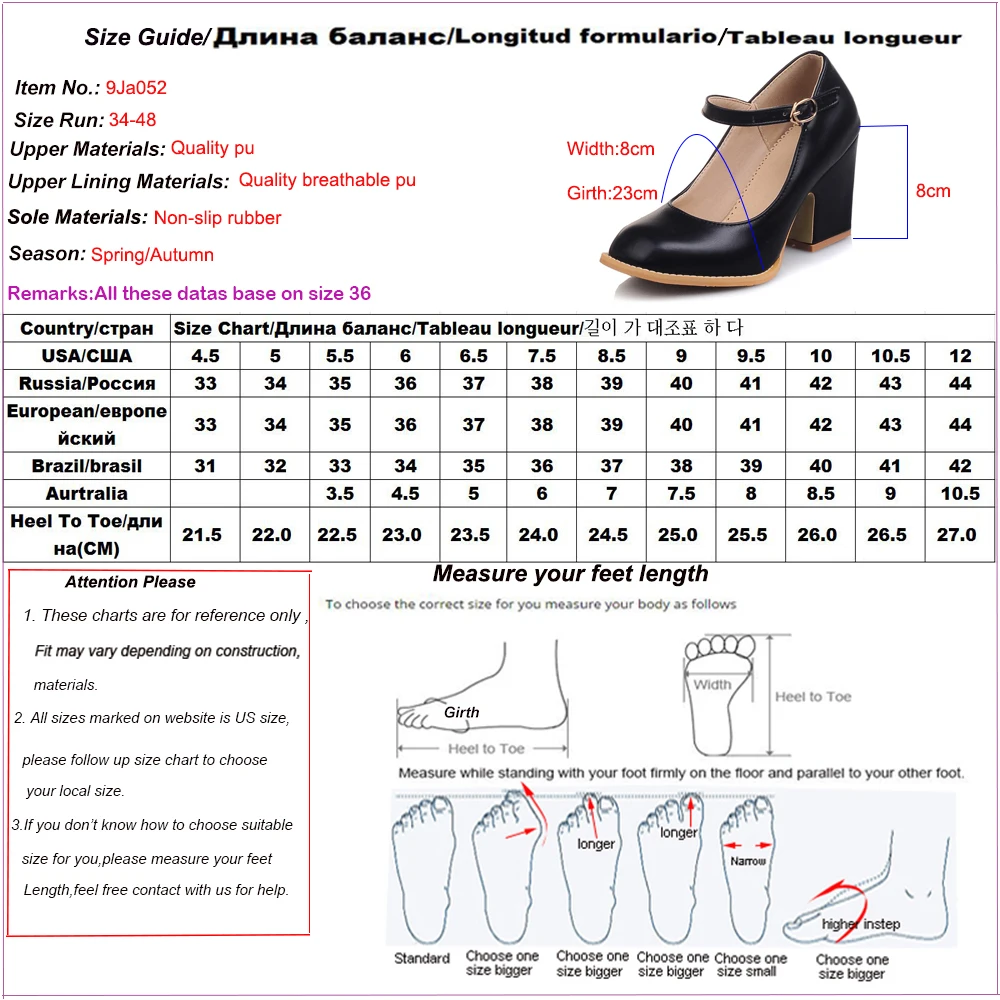 Size Guide/Длина баланс/Longitud formulario/Tableau longueur

Item No.: 9Ja052
Size Run: 34-48
Upper Materials: Quality pu
Upper Lining Materials: Quality breathable pu
Sole Materials: Non-slip rubber
Season: Spring/Autumn
Remarks:All these datas base on size 36

Width:8cm
Girth:23cm
8cm

| Country/стран | Size Chart/Длина баланс/Tableau longueur/길이 가 대조표 하 다 | | | | | | | | | | | |
|---|---|---|---|---|---|---|---|---|---|---|---|---|
| USA/США | 4.5 | 5 | 5.5 | 6 | 6.5 | 7.5 | 8.5 | 9 | 9.5 | 10 | 10.5 | 12 |
| Russia/Россия | 33 | 34 | 35 | 36 | 37 | 38 | 39 | 40 | 41 | 42 | 43 | 44 |
| European/европейский | 33 | 34 | 35 | 36 | 37 | 38 | 39 | 40 | 41 | 42 | 43 | 44 |
| Brazil/brasil | 31 | 32 | 33 | 34 | 35 | 36 | 37 | 38 | 39 | 40 | 41 | 42 |
| Aurtralia | | | 3.5 | 4.5 | 5 | 6 | 7 | 7.5 | 8 | 8.5 | 9 | 10.5 |
| Heel To Toe/длина(CM) | 21.5 | 22.0 | 22.5 | 23.0 | 23.5 | 24.0 | 24.5 | 25.0 | 25.5 | 26.0 | 26.5 | 27.0 |

Attention Please
1. These charts are for reference only , Fit may vary depending on construction, materials.
2. All sizes marked on website is US size, please follow up size chart to choose your local size.
3.If you don't know how to choose suitable size for you,please measure your feet Length,feel free contact with us for help.

Measure your feet length
To choose the correct size for you measure your body as follows
Girth
Heel to Toe
Width
Heel to Toe
Measure while standing with your foot firmly on the floor and parallel to your other foot.
longer
longer
Narrow
higher instep
Standard
Choose one size bigger
Choose one size bigger
Choose one size bigger
Choose one size small
Choose one size bigger