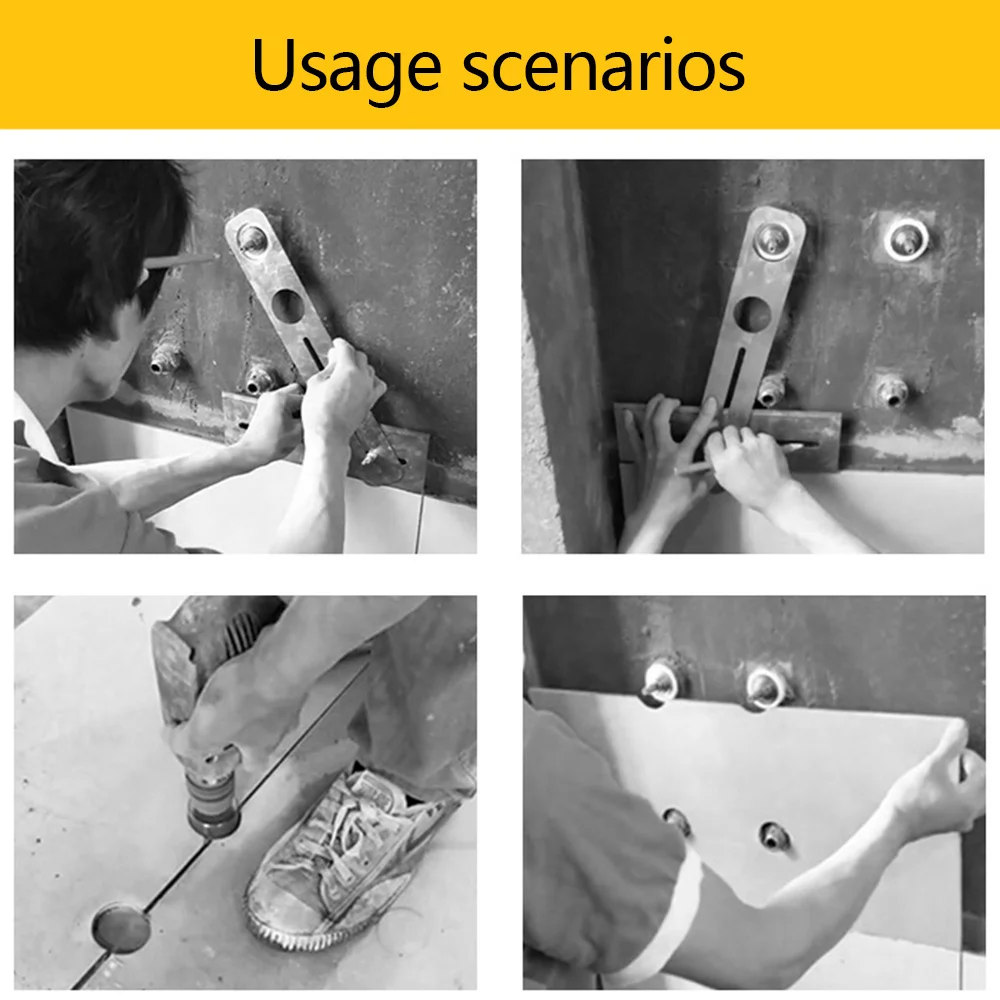 Usage scenarios