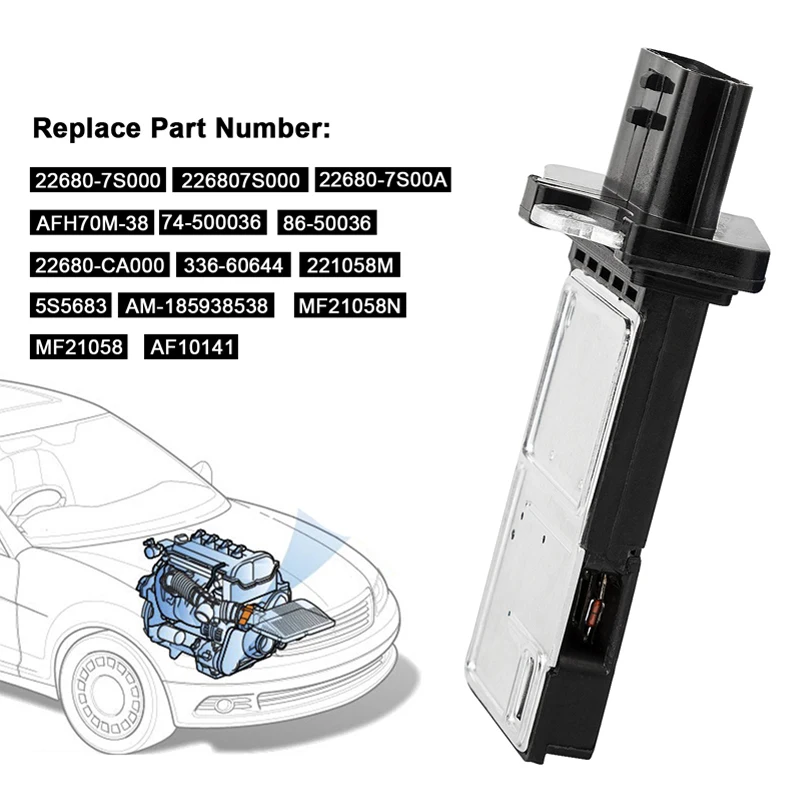 Replace Part Number:

22680-7S000 226807S000 22680-7S00A

AFH70M-38 74-500036 86-50036

22680-CA000 336-60644 221058M

5S5683 AM-185938538 MF21058N

MF21058 AF10141