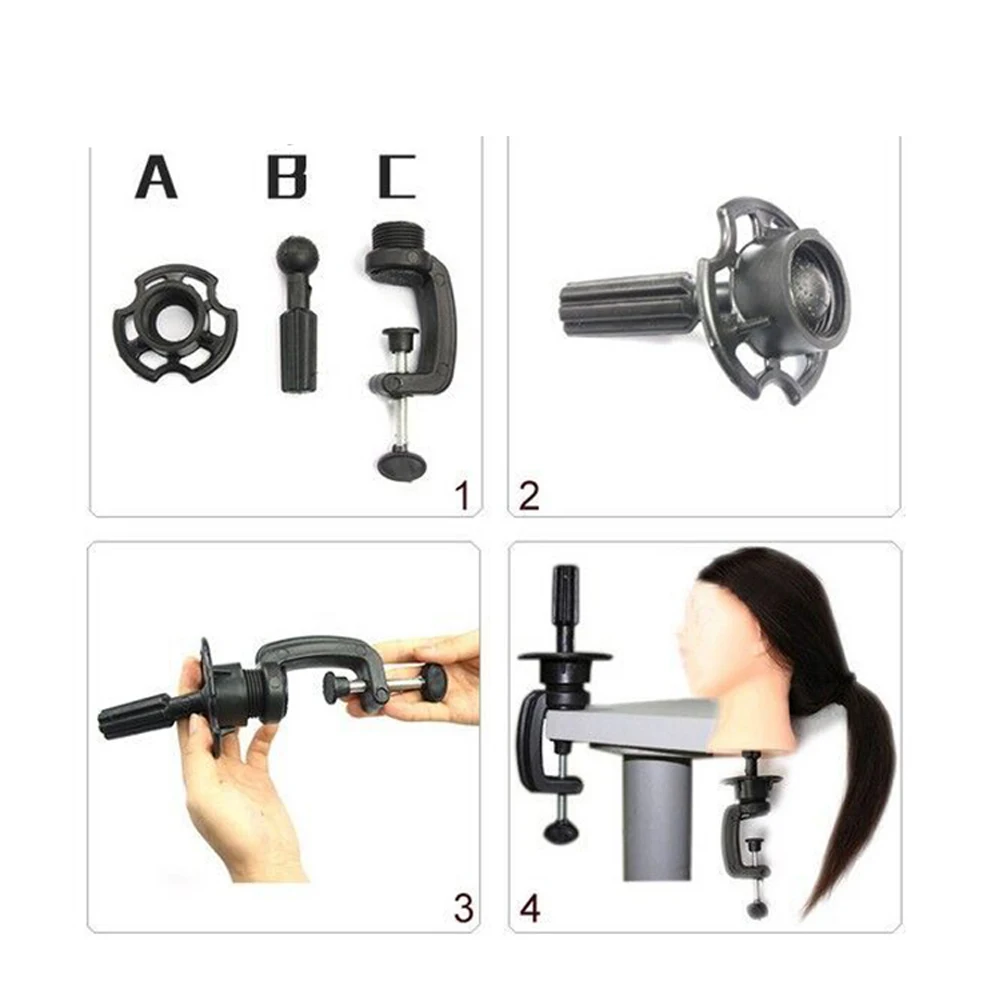 A B C

1

2

3

4