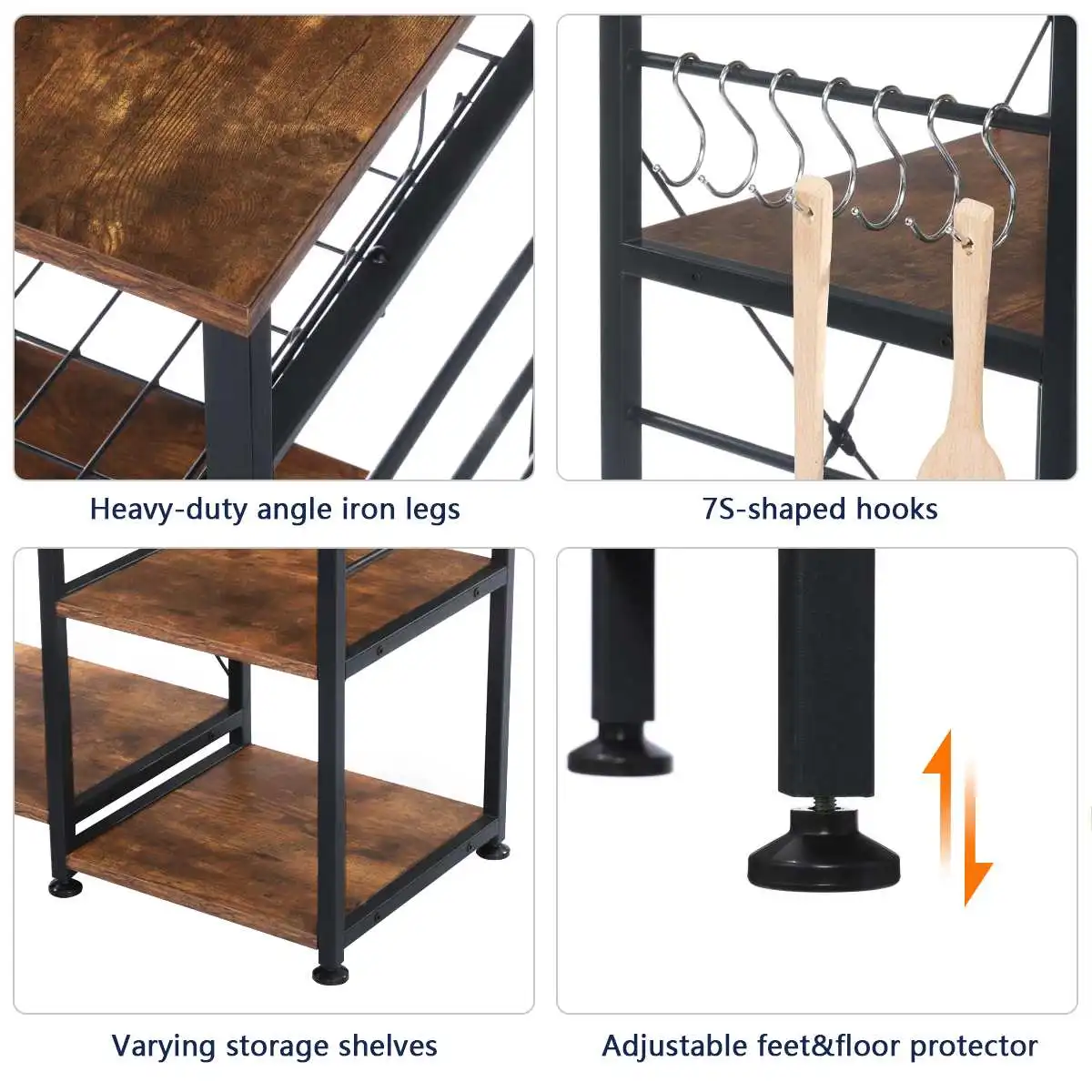 Heavy-duty angle iron legs

7S-shaped hooks

Varying storage shelves

Adjustable feet&floor protector