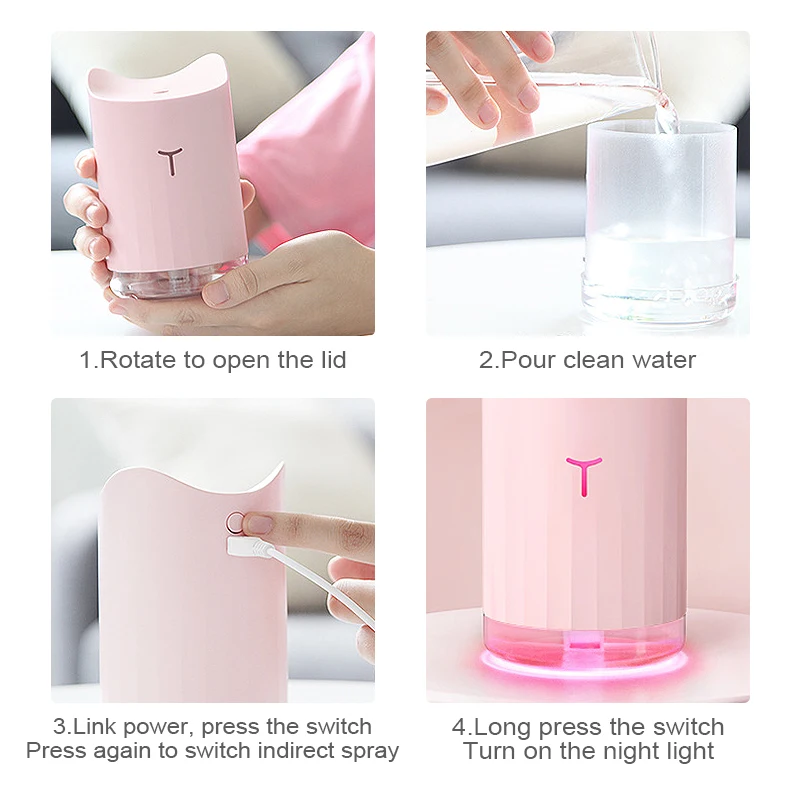 1.Rotate to open the lid

2.Pour clean water

3.Link power, press the switch
Press again to switch indirect spray

4.Long press the switch
Turn on the night light