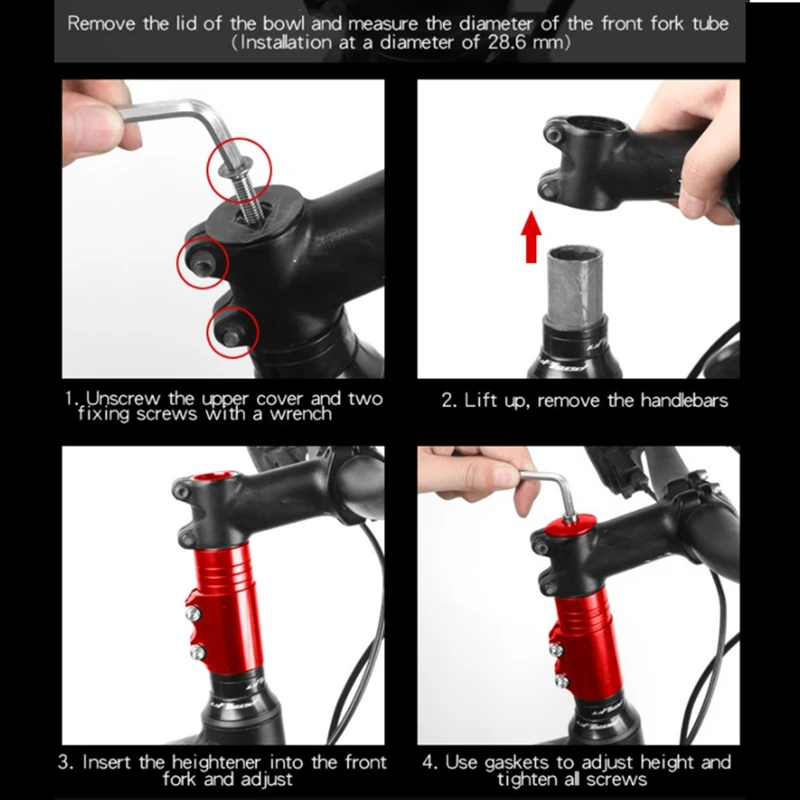 Remove the lid of the bowl and measure the diameter of the front fork tube
(Installation at a diameter of 28.6 mm)

1. Unscrew the upper cover and two fixing screws with a wrench

2. Lift up, remove the handlebars

3. Insert the heightener into the front fork and adjust

4. Use gaskets to adjust height and tighten all screws