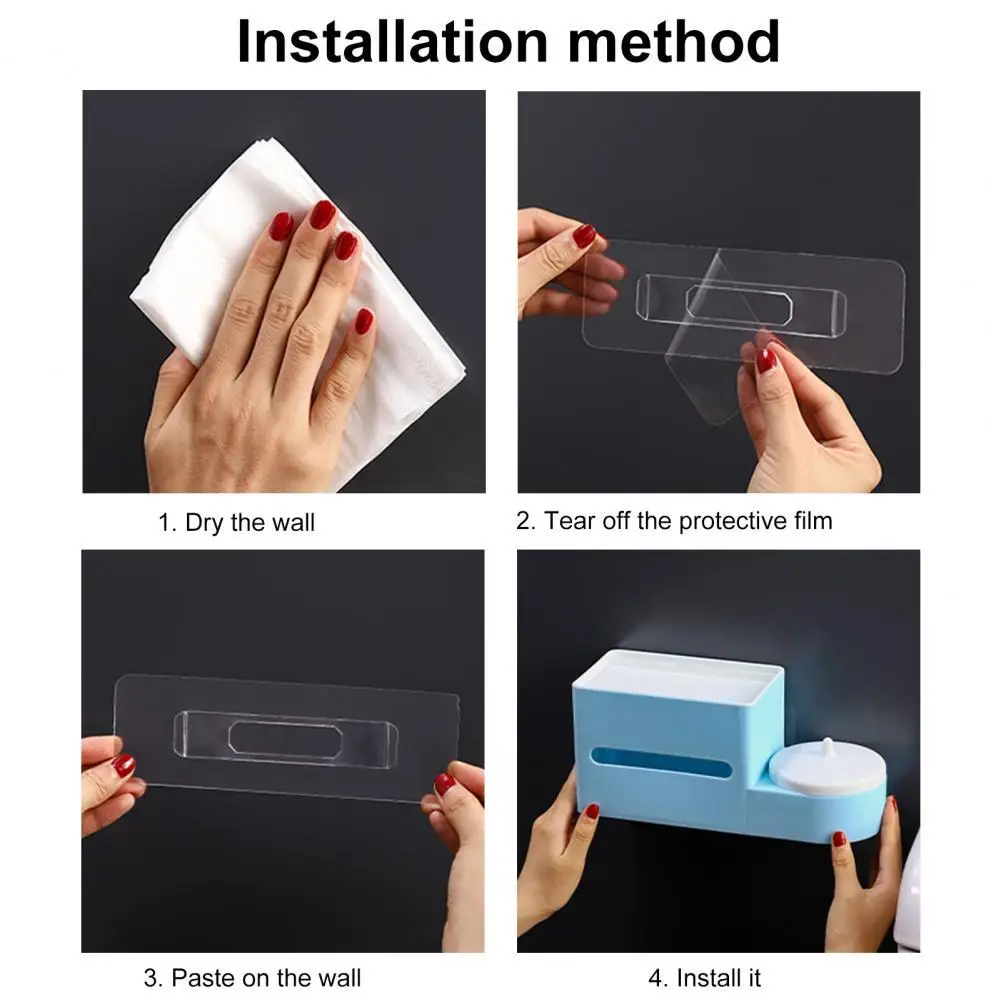 Installation method

1. Dry the wall

2. Tear off the protective film

3. Paste on the wall

4. Install it