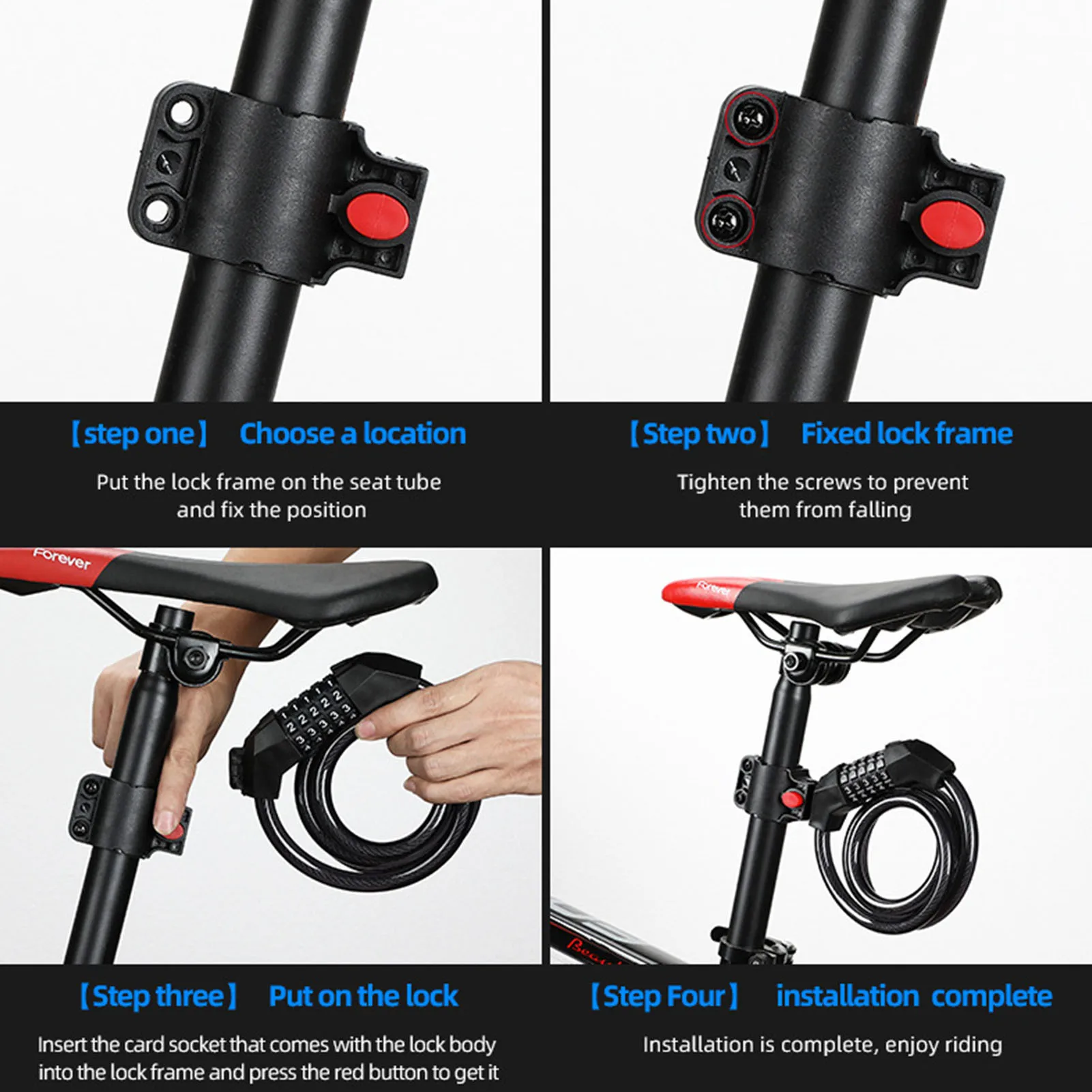 【step one】 Choose a location

Put the lock frame on the seat tube and fix the position

【Step two】 Fixed lock frame

Tighten the screws to prevent them from falling

Forever

Forever

【Step three】 Put on the lock

Insert the card socket that comes with the lock body into the lock frame and press the red button to get it

【Step Four】 installation complete

Installation is complete, enjoy riding