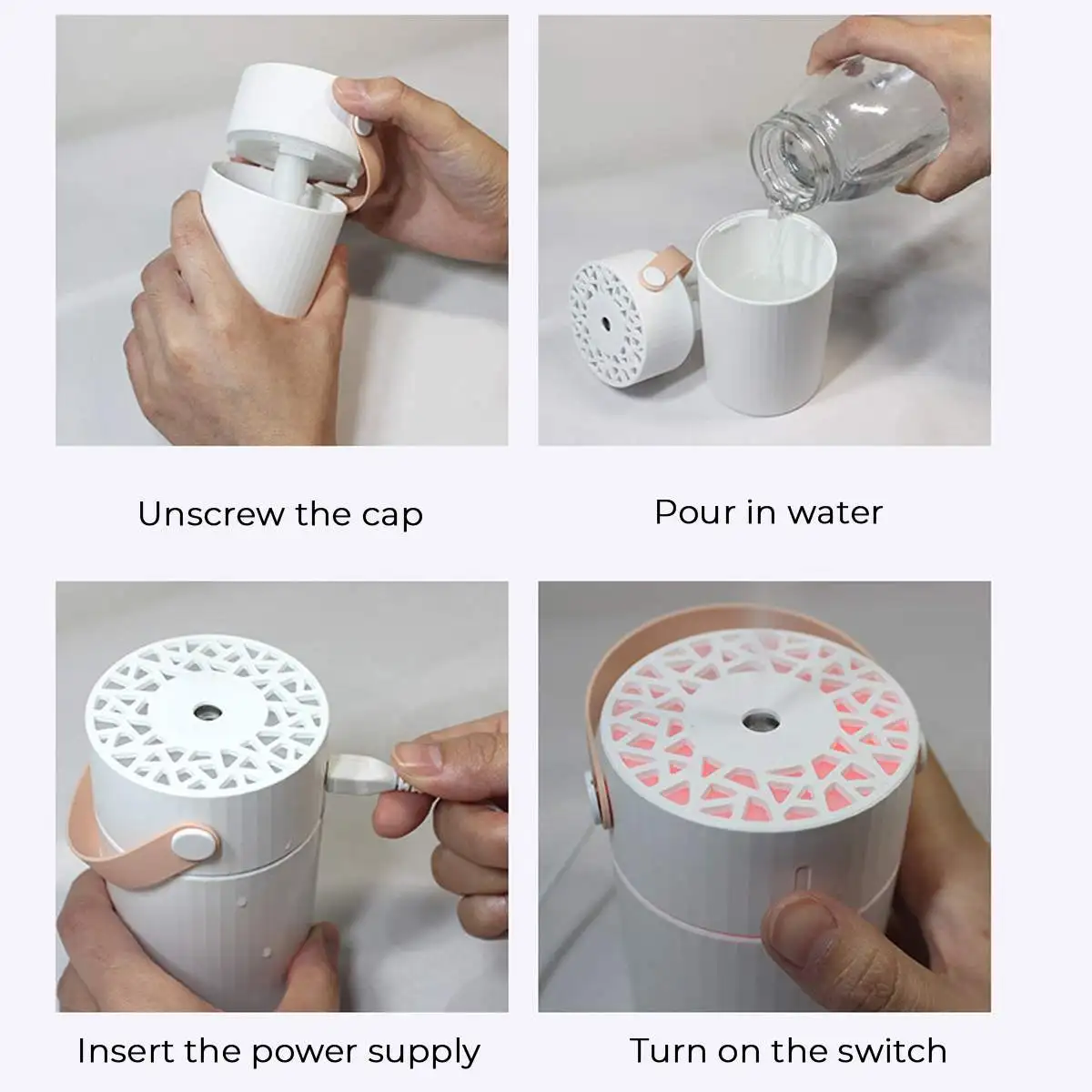 Unscrew the cap

Pour in water

Insert the power supply

Turn on the switch