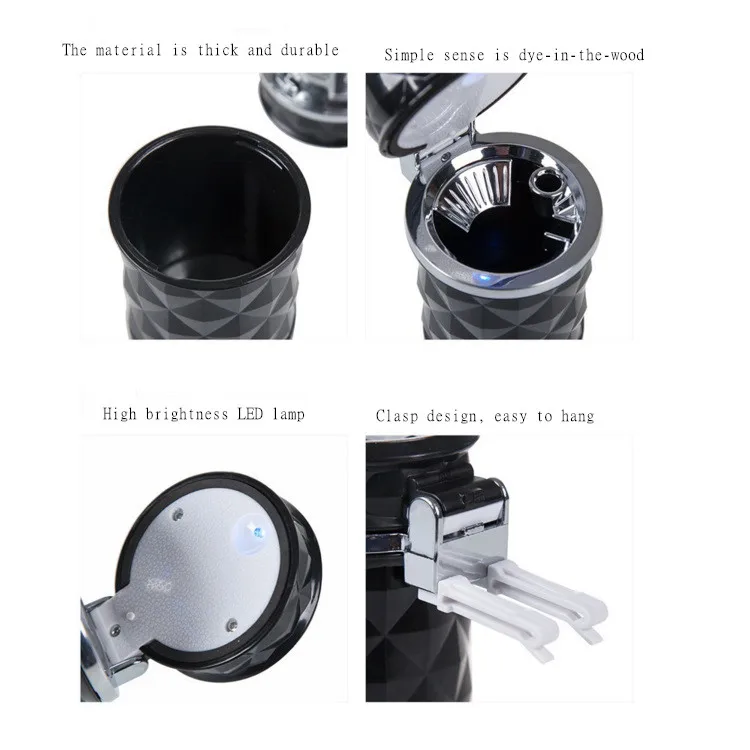 The material is thick and durable

Simple sense is dye-in-the-wood

High brightness LED lamp

Clasp design, easy to hang