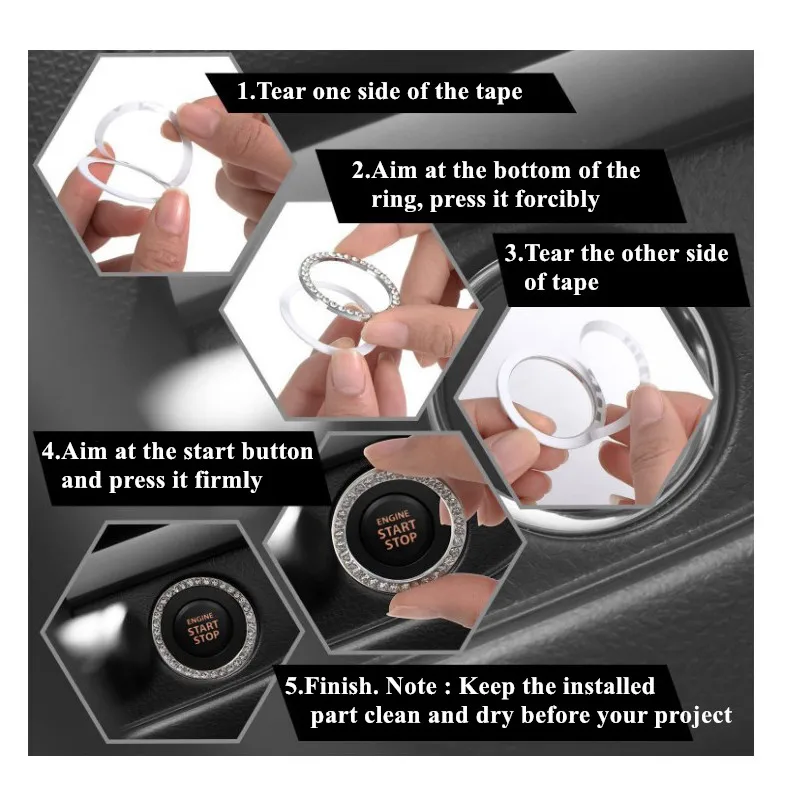 1.Tear one side of the tape

2.Aim at the bottom of the ring, press it forcibly

3.Tear the other side of tape

4.Aim at the start button and press it firmly

ENGINE START STOP

ENGINE START STOP

5.Finish. Note : Keep the installed part clean and dry before your project