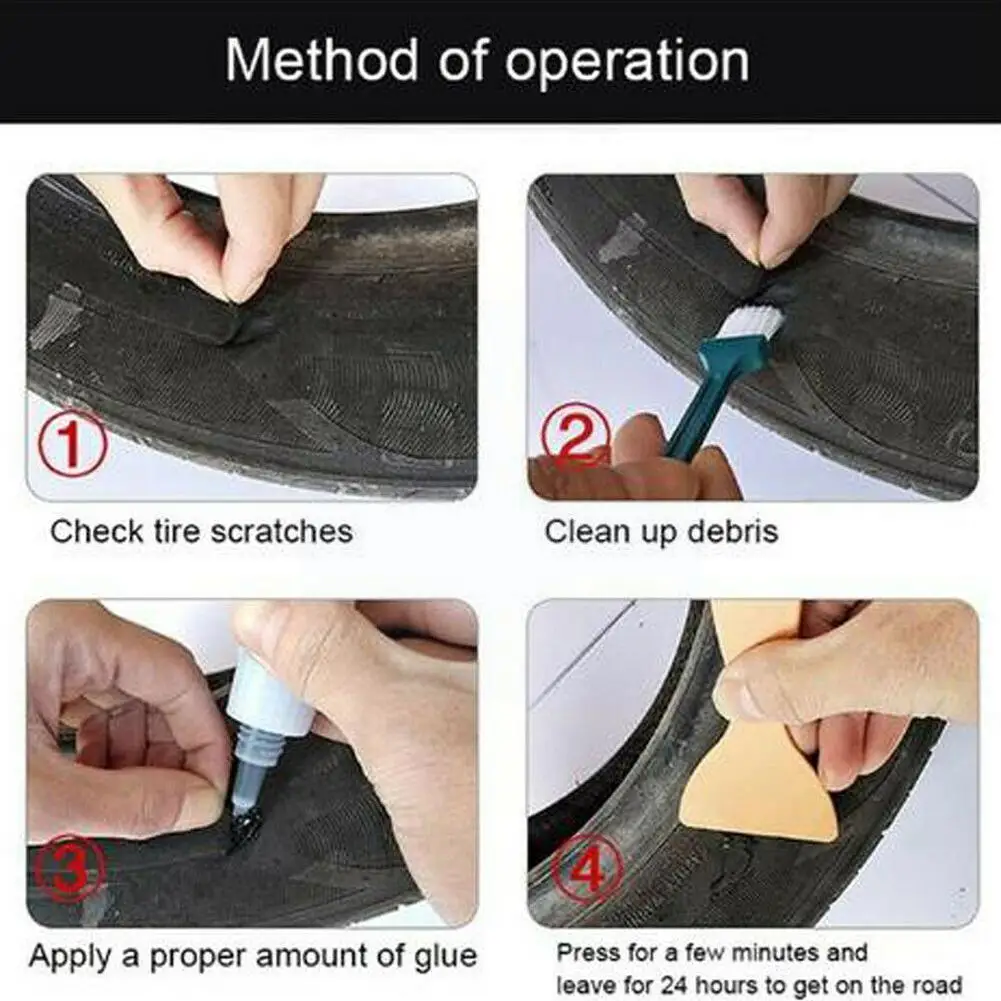 Method of operation

1

Check tire scratches

2

Clean up debris

3

Apply a proper amount of glue

4

Press for a few minutes and leave for 24 hours to get on the road