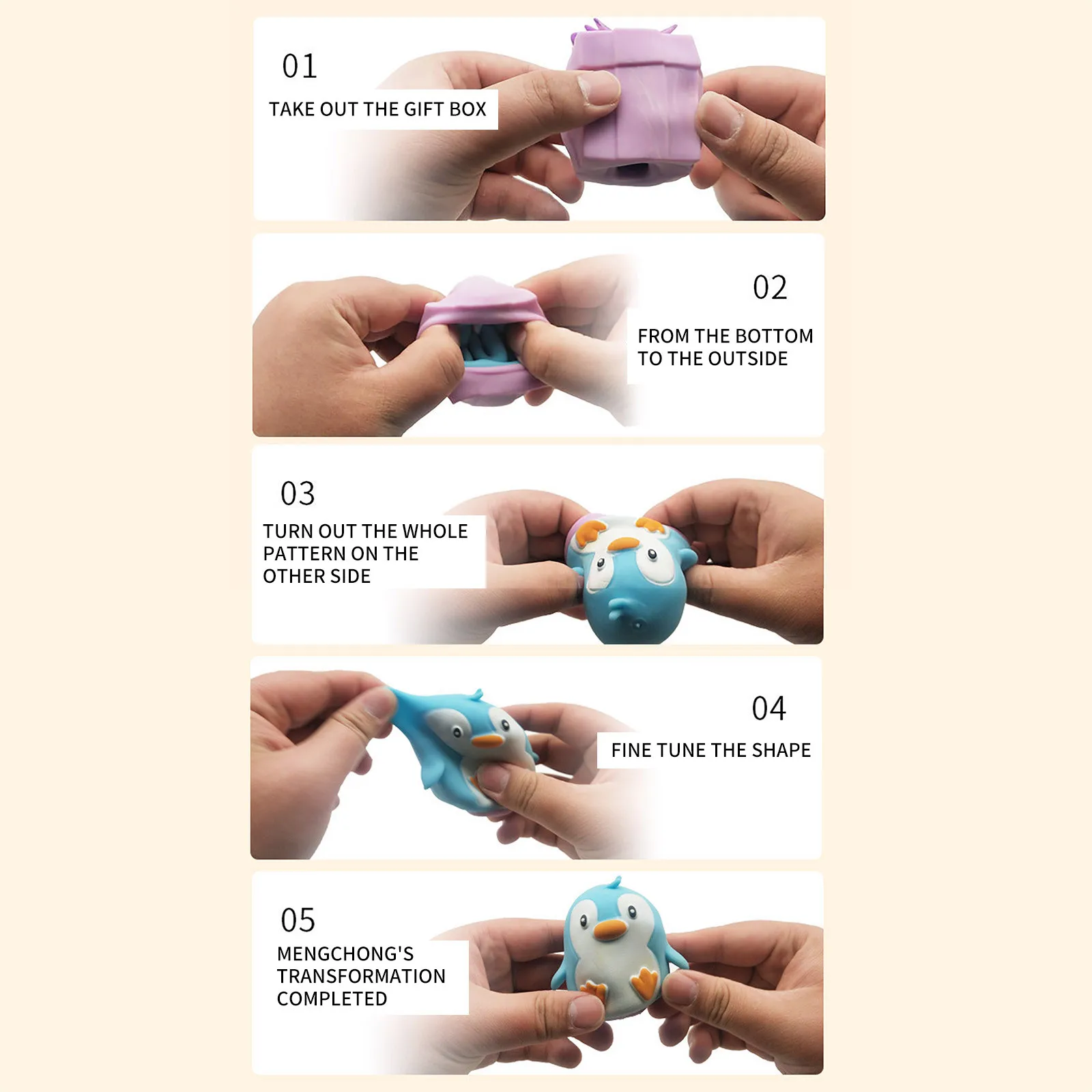 01
TAKE OUT THE GIFT BOX

02
FROM THE BOTTOM TO THE OUTSIDE

03
TURN OUT THE WHOLE PATTERN ON THE OTHER SIDE

04
FINE TUNE THE SHAPE

05
MENGCHONG'S TRANSFORMATION COMPLETED