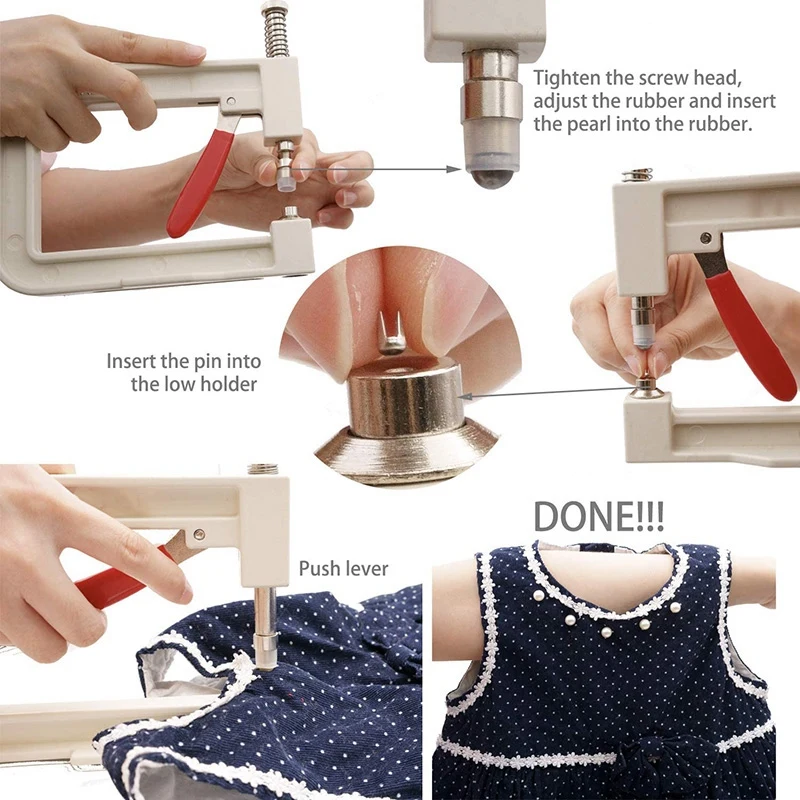 Tighten the screw head, adjust the rubber and insert the pearl into the rubber.

Insert the pin into the low holder

Push lever

DONE!!!