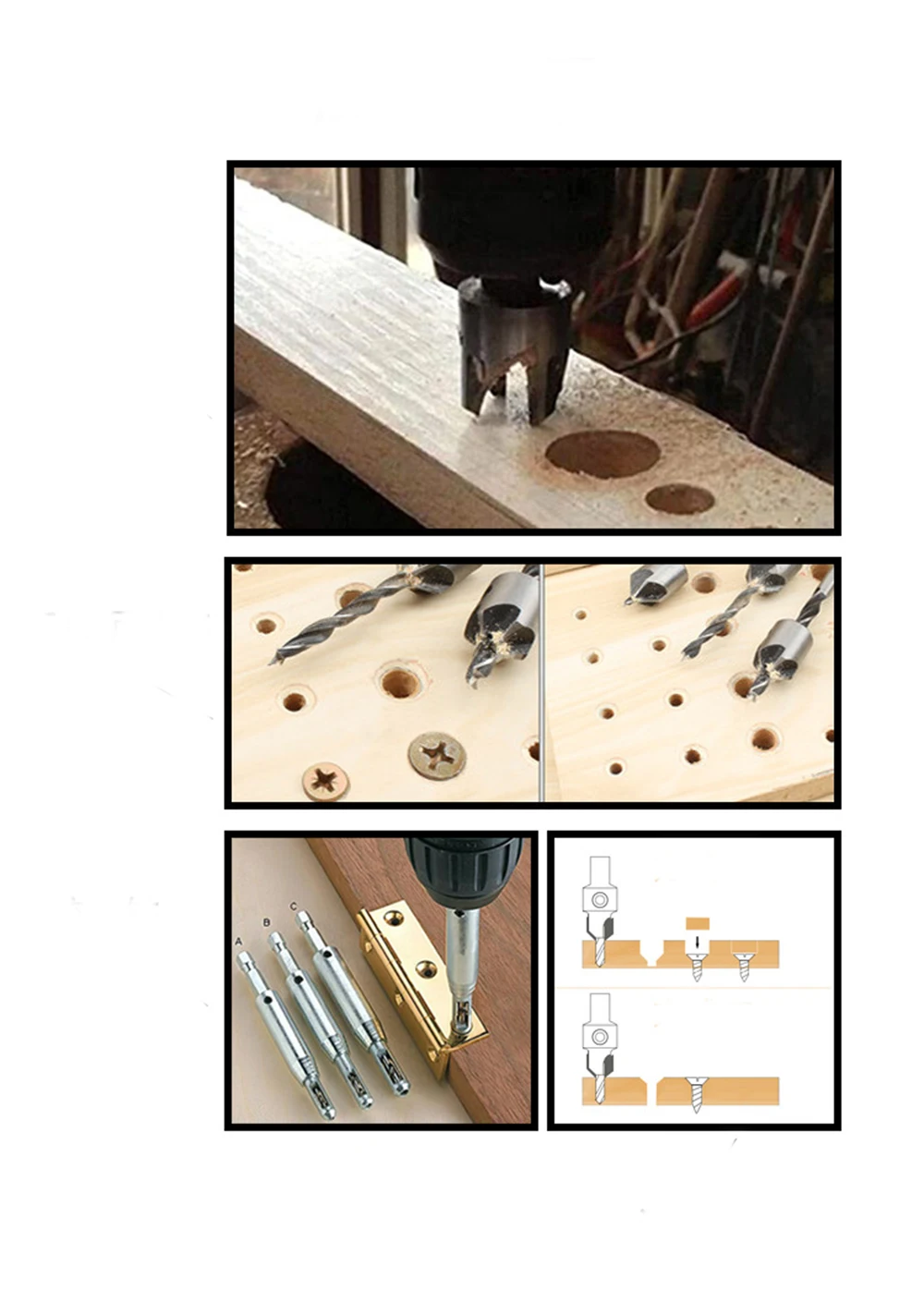 A
B
C