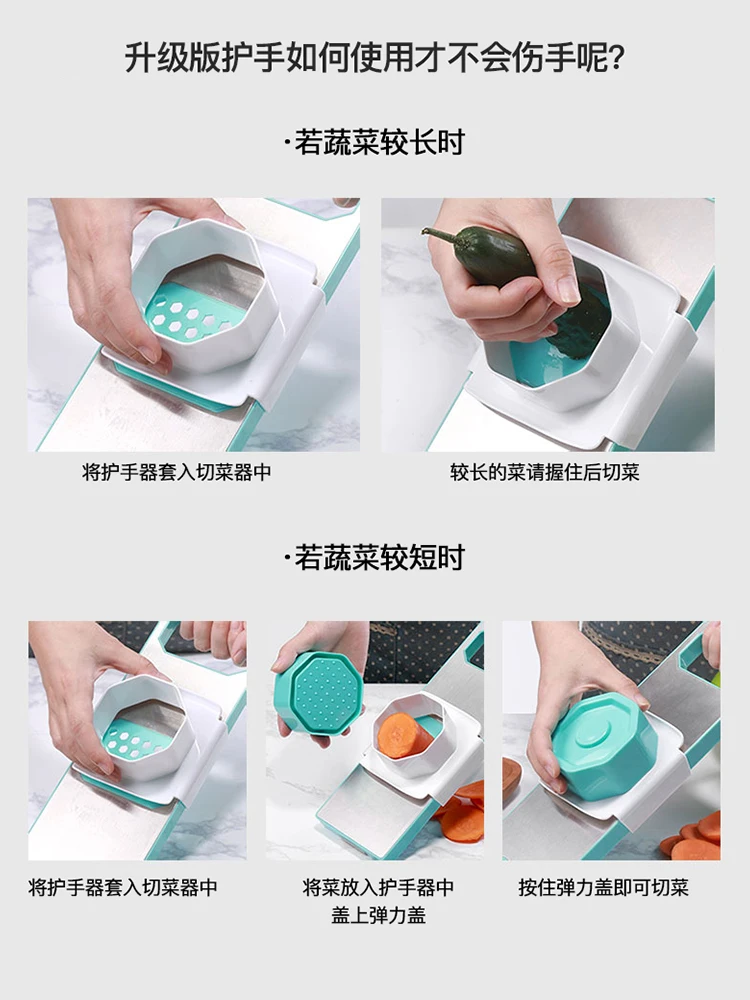 升级版护手如何使用才不会伤手呢?

·若蔬菜较长时

将护手器套入切菜器中

较长的菜请握住后切菜

·若蔬菜较短时

将护手器套入切菜器中

将菜放入护手器中
盖上弹力盖

按住弹力盖即可切菜