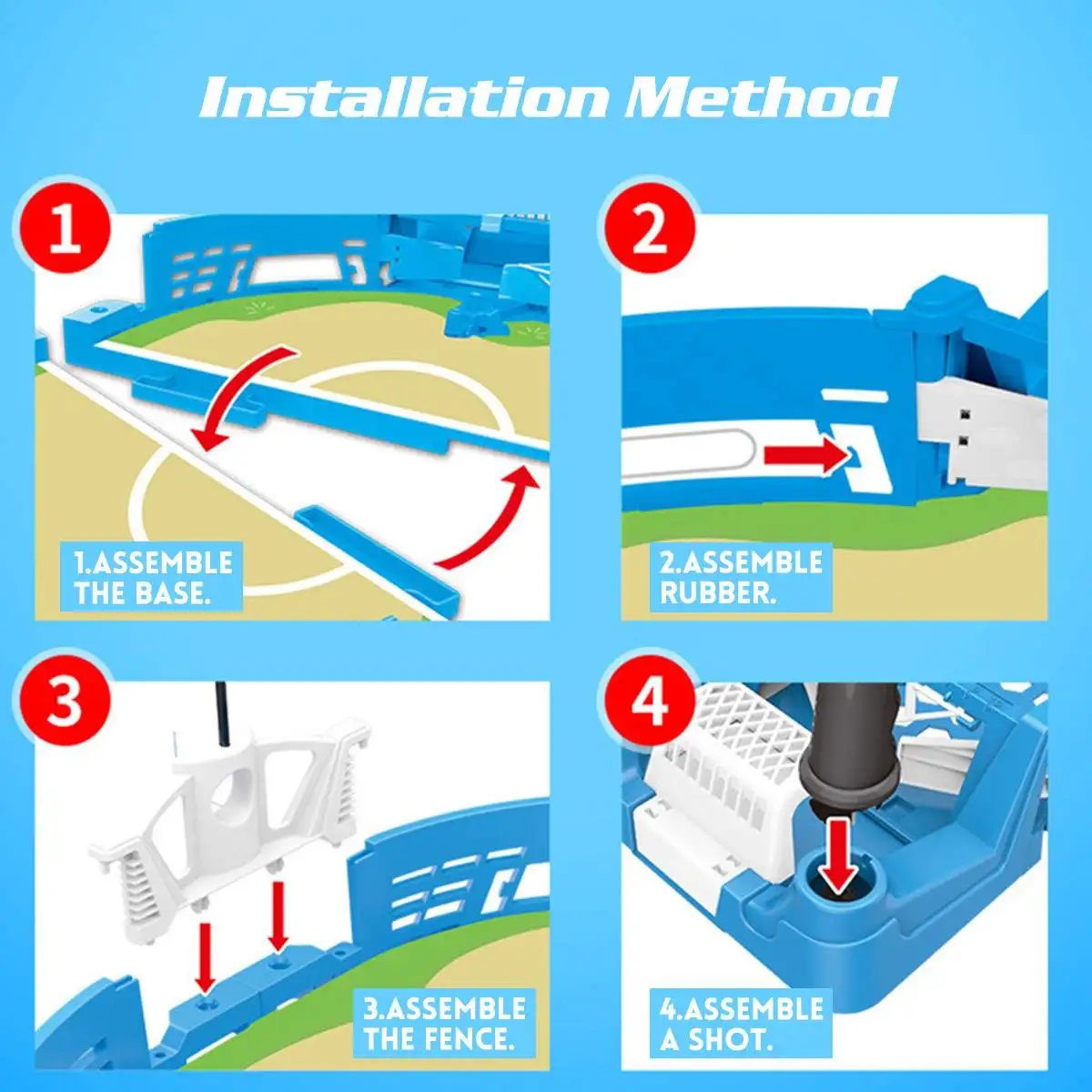 Installation Method

1

1.ASSEMBLE THE BASE.

2

2.ASSEMBLE RUBBER.

3

3.ASSEMBLE THE FENCE.

4

4.ASSEMBLE A SHOT.