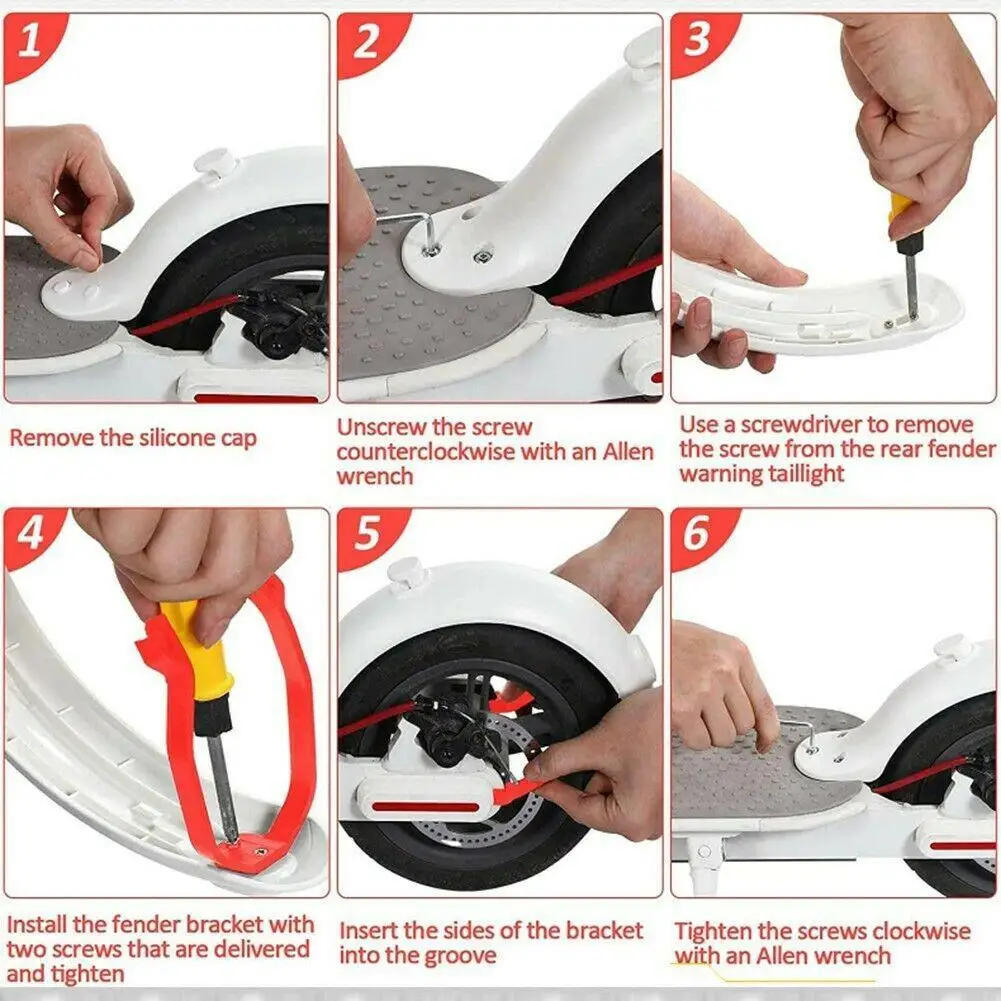 1

Remove the silicone cap

2

Unscrew the screw counterclockwise with an Allen wrench

3

Use a screwdriver to remove the screw from the rear fender warning taillight

4

Install the fender bracket with two screws that are delivered and tighten

5

Insert the sides of the bracket into the groove

6

Tighten the screws clockwise with an Allen wrench