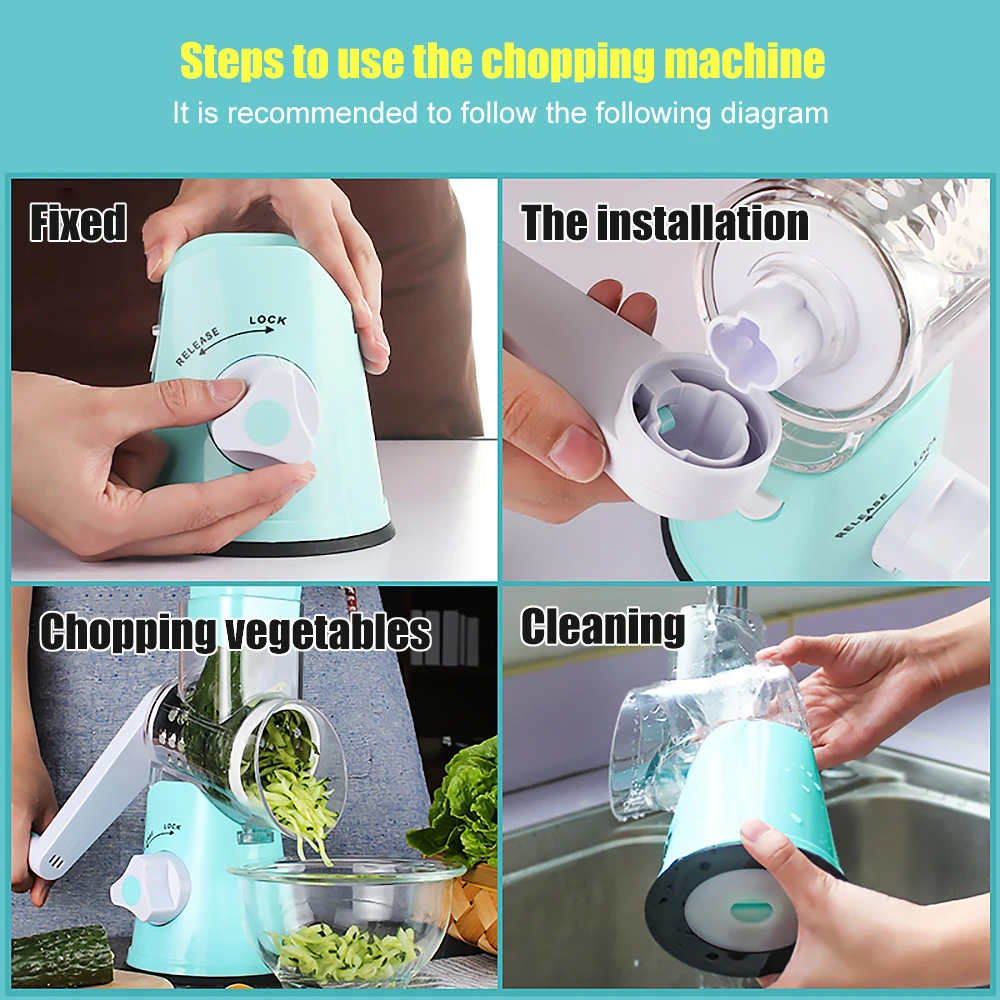 Steps to use the chopping machine

It is recommended to follow the following diagram

Fixed

RELEASE LOCK

The installation

RELEASE LOCK

Chopping vegetables

LOCK

Cleaning