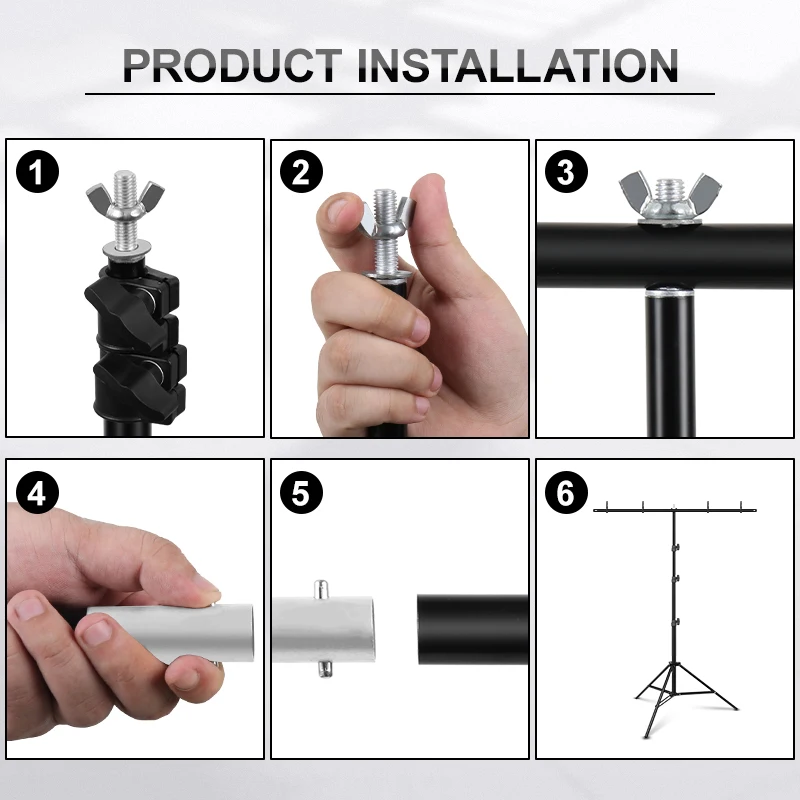 PRODUCT INSTALLATION

1

2

3

4

5

6