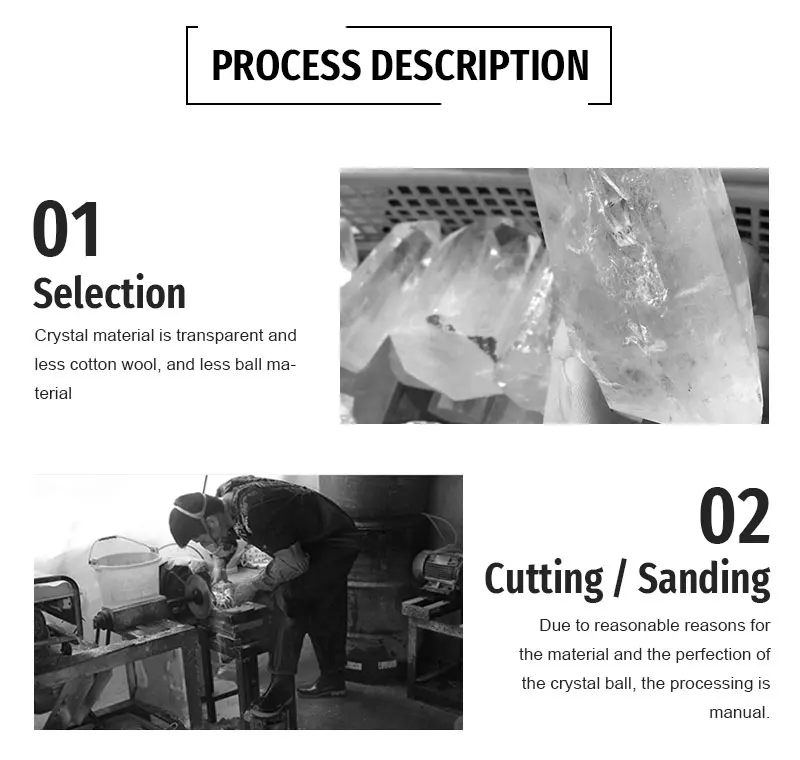 PROCESS DESCRIPTION

01
Selection
Crystal material is transparent and less cotton wool, and less ball material

02
Cutting / Sanding
Due to reasonable reasons for the material and the perfection of the crystal ball, the processing is manual.