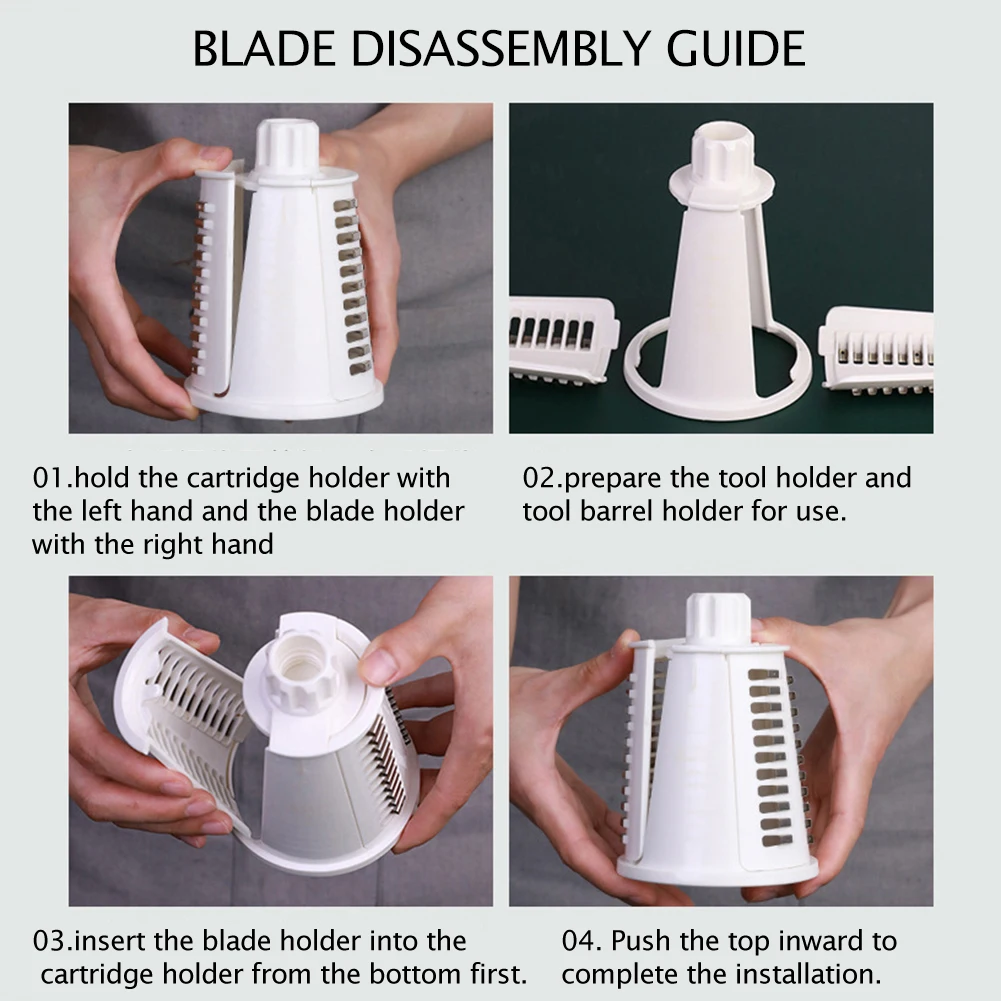 BLADE DISASSEMBLY GUIDE

01.hold the cartridge holder with the left hand and the blade holder with the right hand

02.prepare the tool holder and tool barrel holder for use.

03.insert the blade holder into the cartridge holder from the bottom first.

04. Push the top inward to complete the installation.