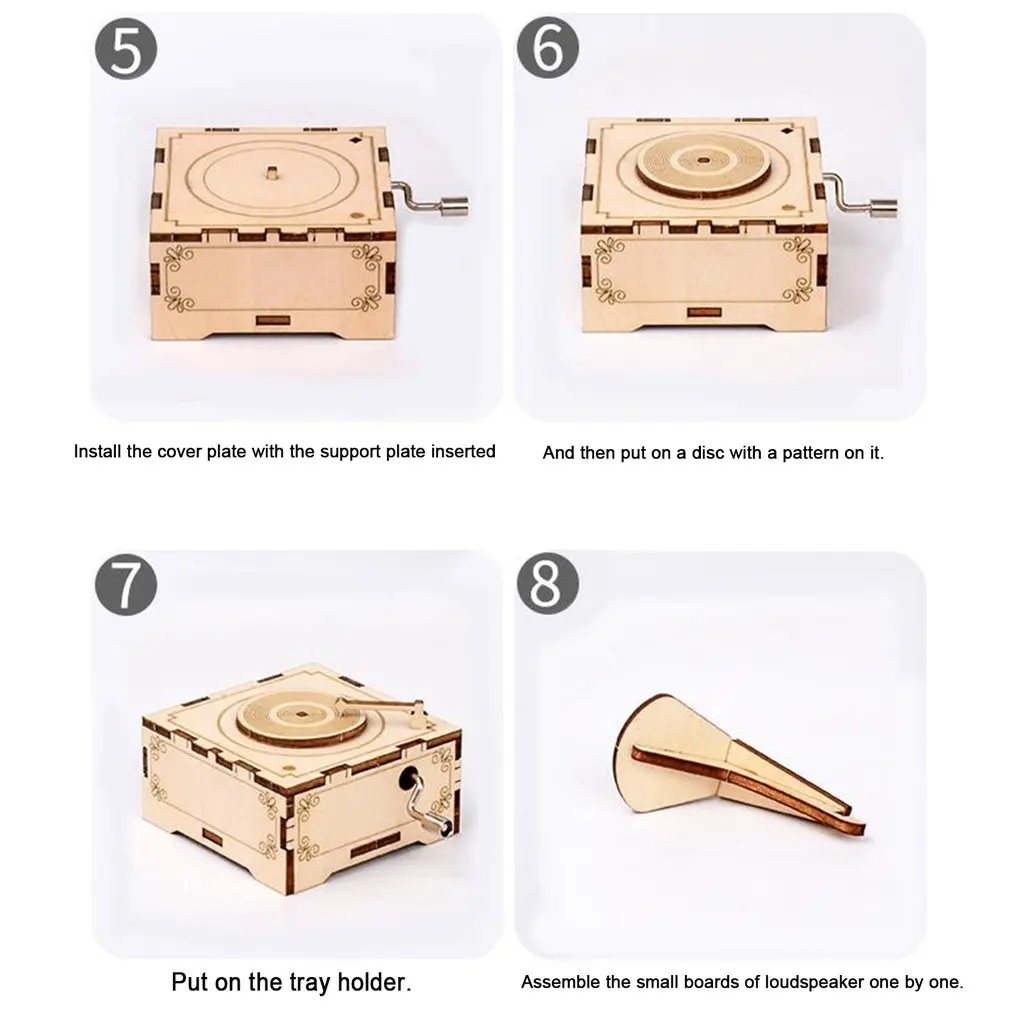 5

Install the cover plate with the support plate inserted

6

And then put on a disc with a pattern on it.

7

Put on the tray holder.

8

Assemble the small boards of loudspeaker one by one.