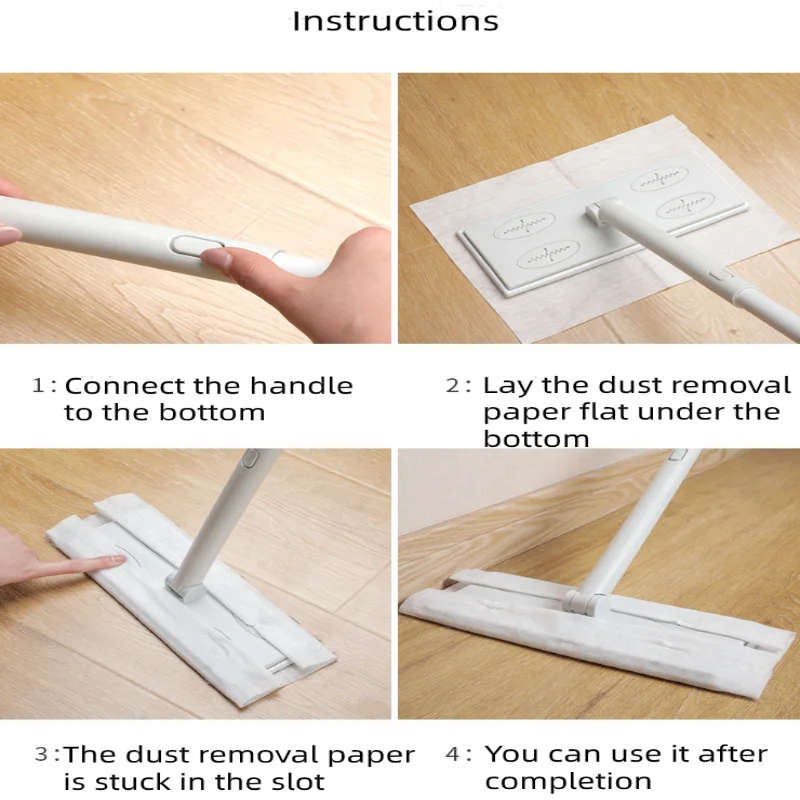 Instructions

1: Connect the handle to the bottom

2: Lay the dust removal paper flat under the bottom

3:The dust removal paper is stuck in the slot

4: You can use it after completion