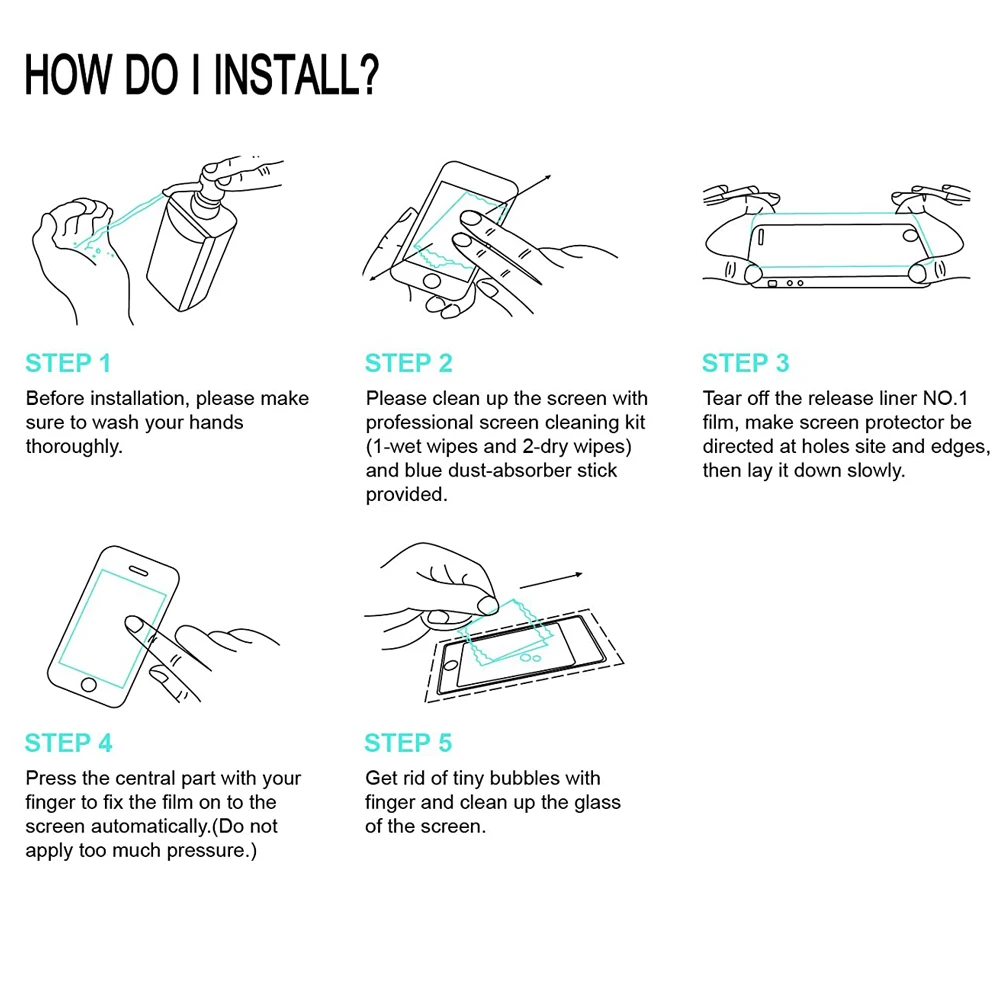 HOW DO I INSTALL?

STEP 1

Before installation, please make sure to wash your hands thoroughly.

STEP 2

Please clean up the screen with professional screen cleaning kit (1-wet wipes and 2-dry wipes) and blue dust-absorber stick provided.

STEP 3

Tear off the release liner NO.1 film, make screen protector be directed at holes site and edges, then lay it down slowly.

STEP 4

Press the central part with your finger to fix the film on to the screen automatically.(Do not apply too much pressure.)

STEP 5

Get rid of tiny bubbles with finger and clean up the glass of the screen.