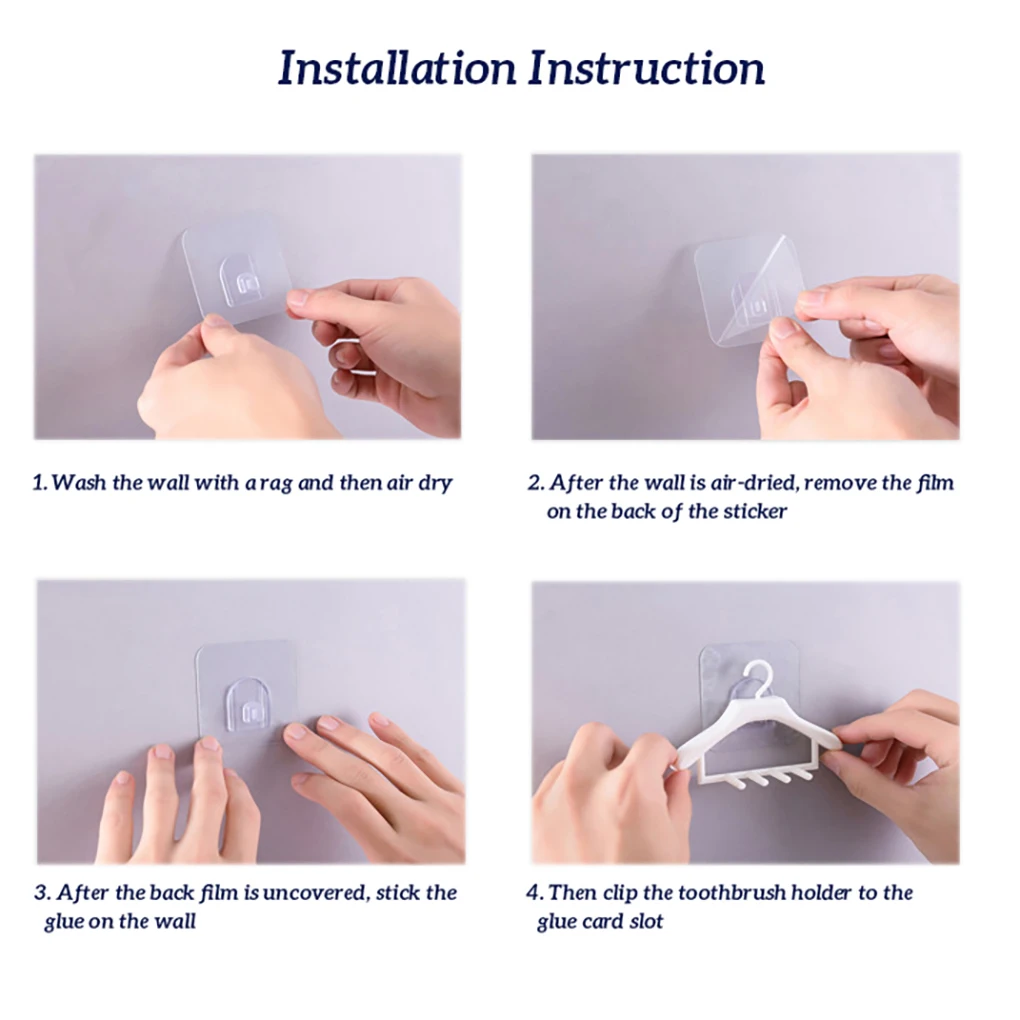 Installation Instruction

1. Wash the wall with a rag and then air dry

2. After the wall is air-dried, remove the film on the back of the sticker

3. After the back film is uncovered, stick the glue on the wall

4. Then clip the toothbrush holder to the glue card slot