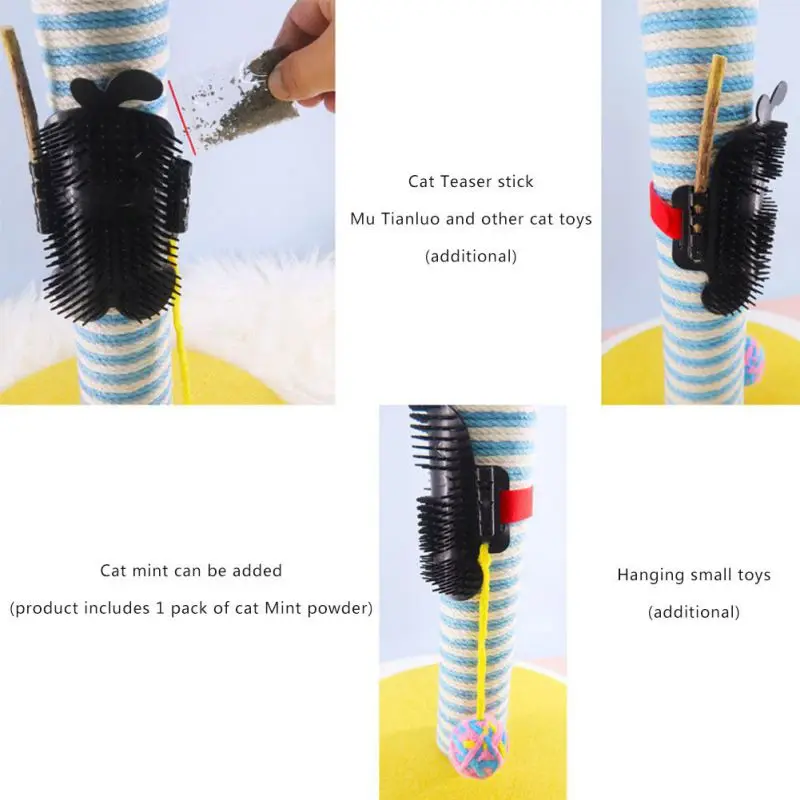 Cat Teaser stick

Mu Tianluo and other cat toys

(additional)

Cat mint can be added

(product includes 1 pack of cat Mint powder)

Hanging small toys

(additional)