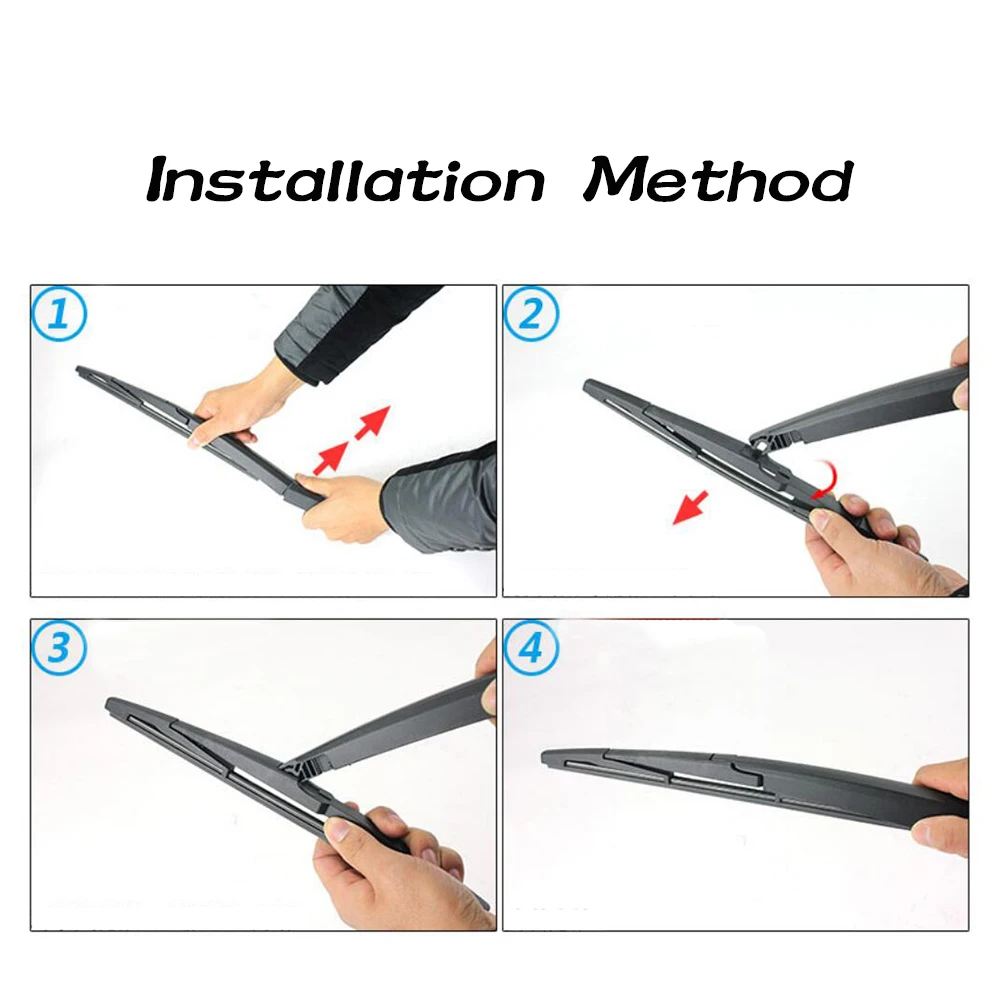 Installation Method

1

2

3

4