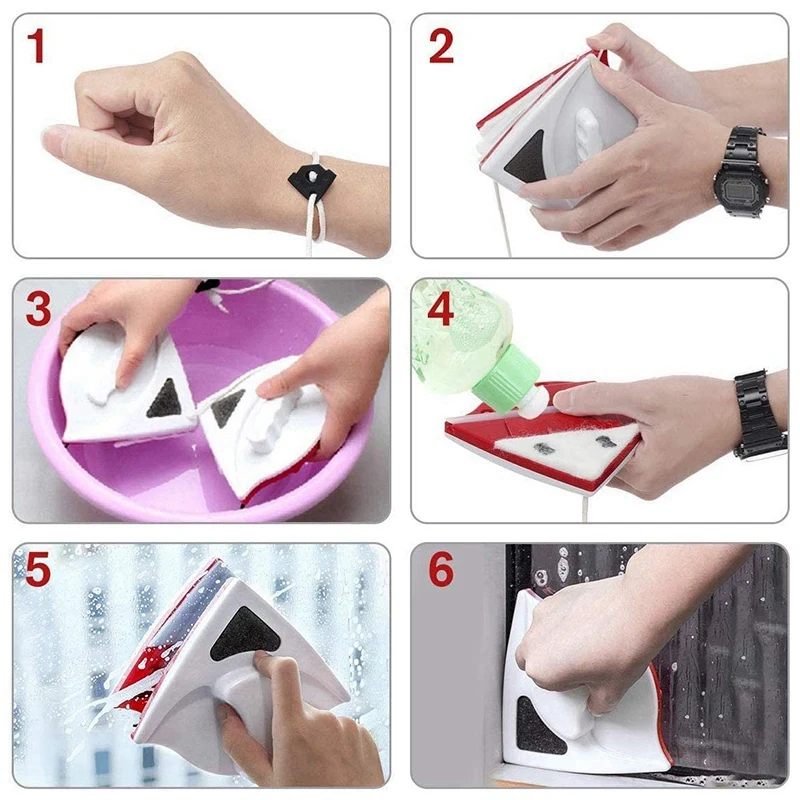 1

2

3

4

5

6