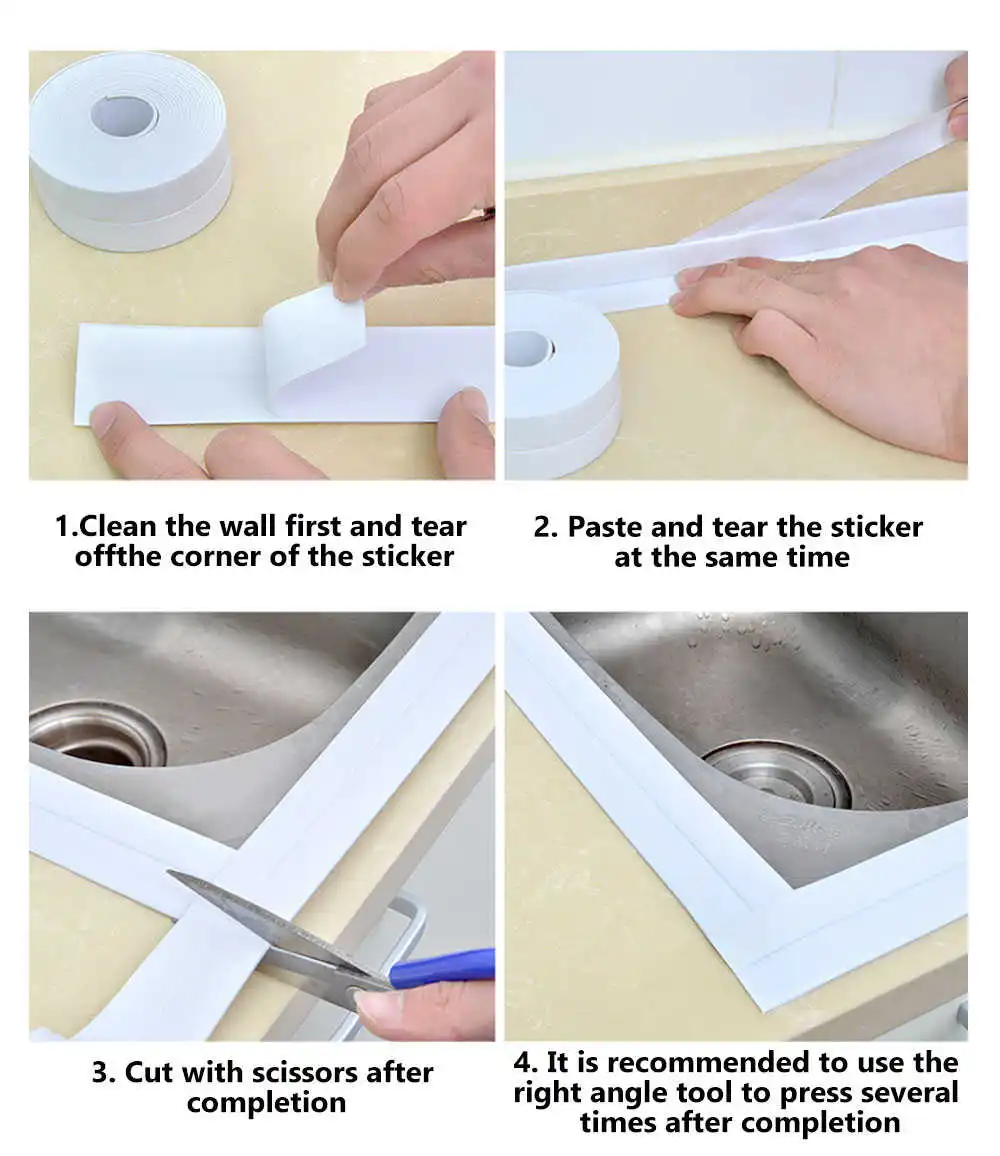 1.Clean the wall first and tear offthe corner of the sticker

2. Paste and tear the sticker at the same time

3. Cut with scissors after completion

4. It is recommended to use the right angle tool to press several times after completion