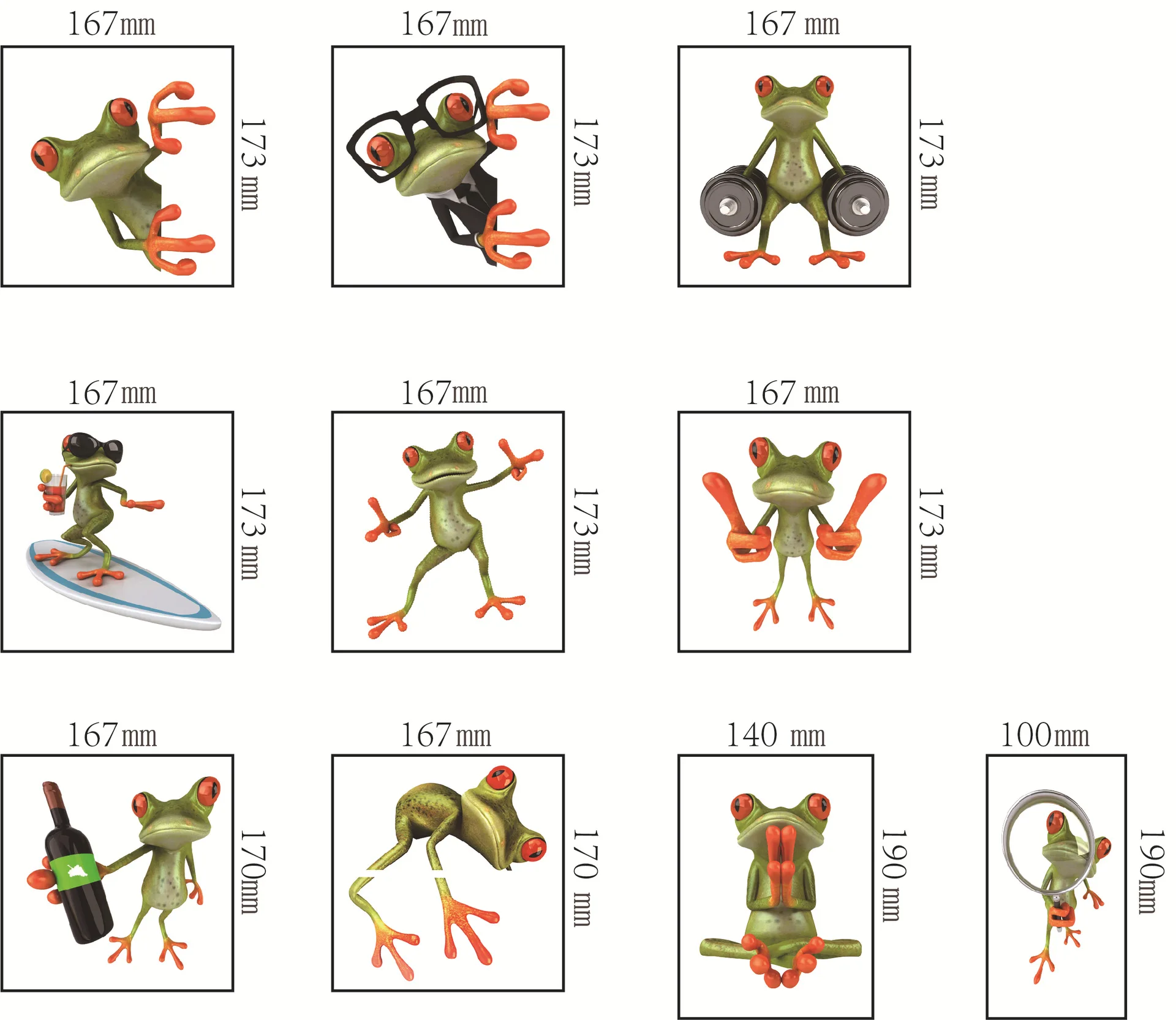 167mm

173 mm

167mm

173mm

167 mm

173 mm

167mm

173 mm

167mm

173mm

167 mm

173 mm

167mm

170mm

167mm

170 mm

140 mm

190 mm

100mm

190mm