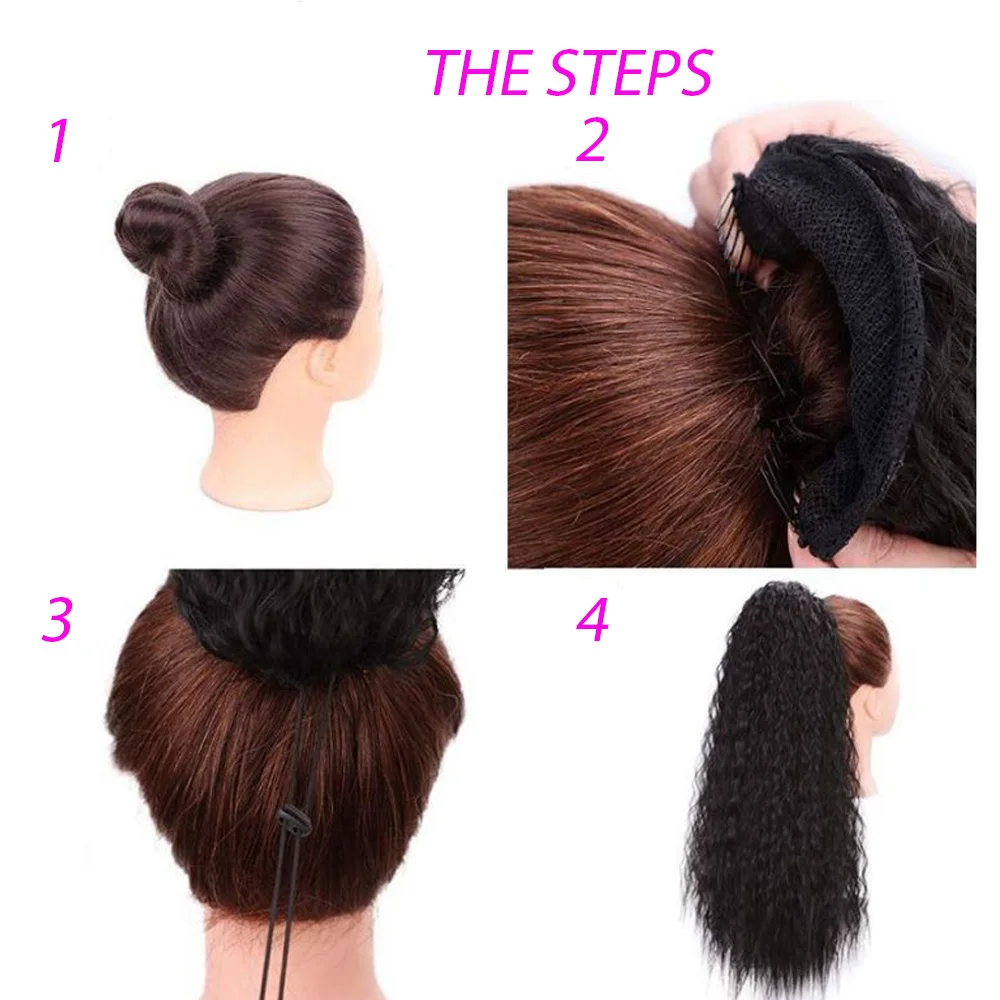 THE STEPS

1

2

3

4