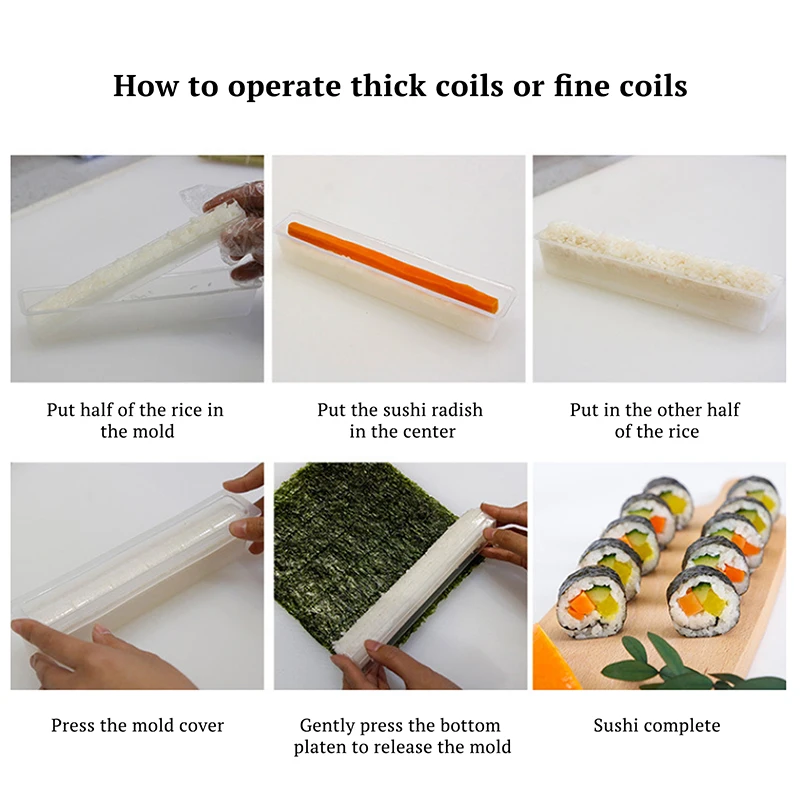 How to operate thick coils or fine coils

Put half of the rice in the mold

Put the sushi radish in the center

Put in the other half of the rice

Press the mold cover

Gently press the bottom platen to release the mold

Sushi complete