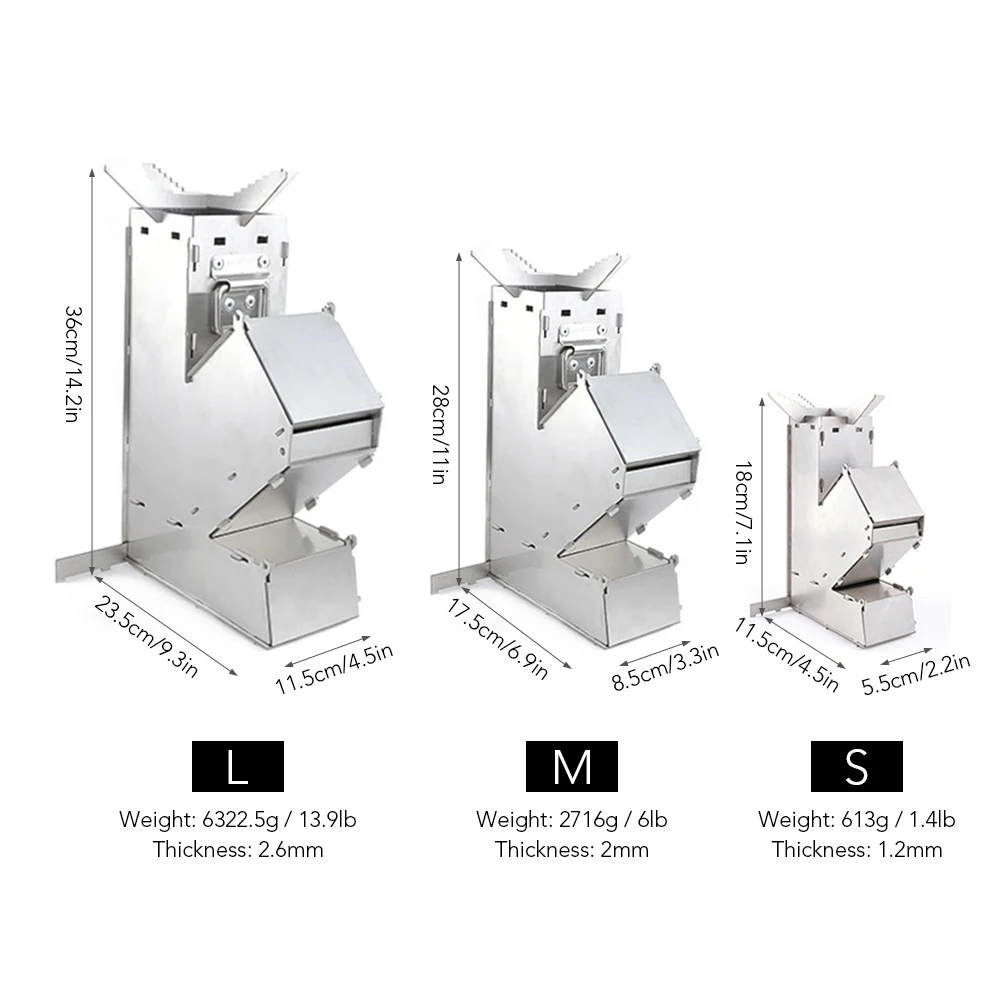 36cm/14.2in

23.5cm/9.3in

11.5cm/4.5in

L

Weight: 6322.5g / 13.9lb
Thickness: 2.6mm

28cm/11in

17.5cm/6.9in

8.5cm/3.3in

M

Weight: 2716g / 6lb
Thickness: 2mm

18cm/7.1in

11.5cm/4.5in

5.5cm/2.2in

S

Weight: 613g / 1.4lb
Thickness: 1.2mm