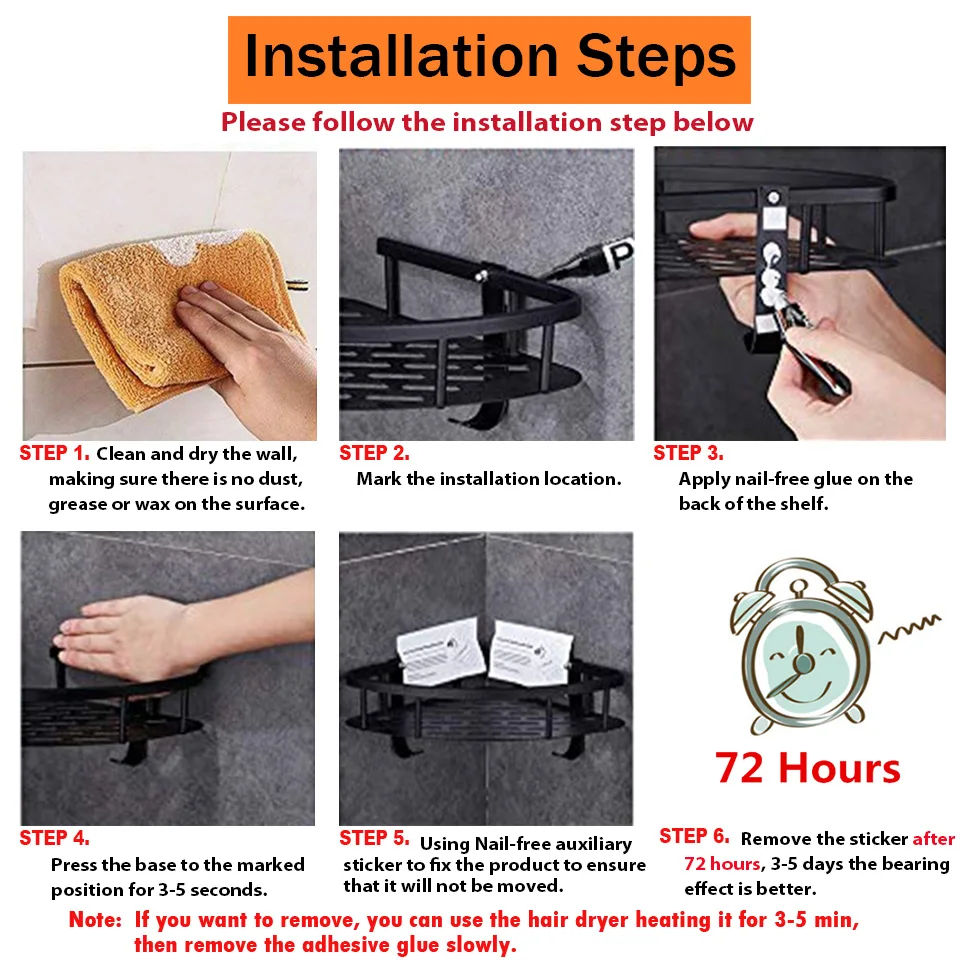 Installation Steps

Please follow the installation step below

STEP 1. Clean and dry the wall, making sure there is no dust, grease or wax on the surface.

STEP 2. Mark the installation location.

STEP 3. Apply nail-free glue on the back of the shelf.

STEP 4. Press the base to the marked position for 3-5 seconds.

STEP 5. Using Nail-free auxiliary sticker to fix the product to ensure that it will not be moved.

72 Hours

STEP 6. Remove the sticker after 72 hours, 3-5 days the bearing effect is better.

Note: If you want to remove, you can use the hair dryer heating it for 3-5 min, then remove the adhesive glue slowly.