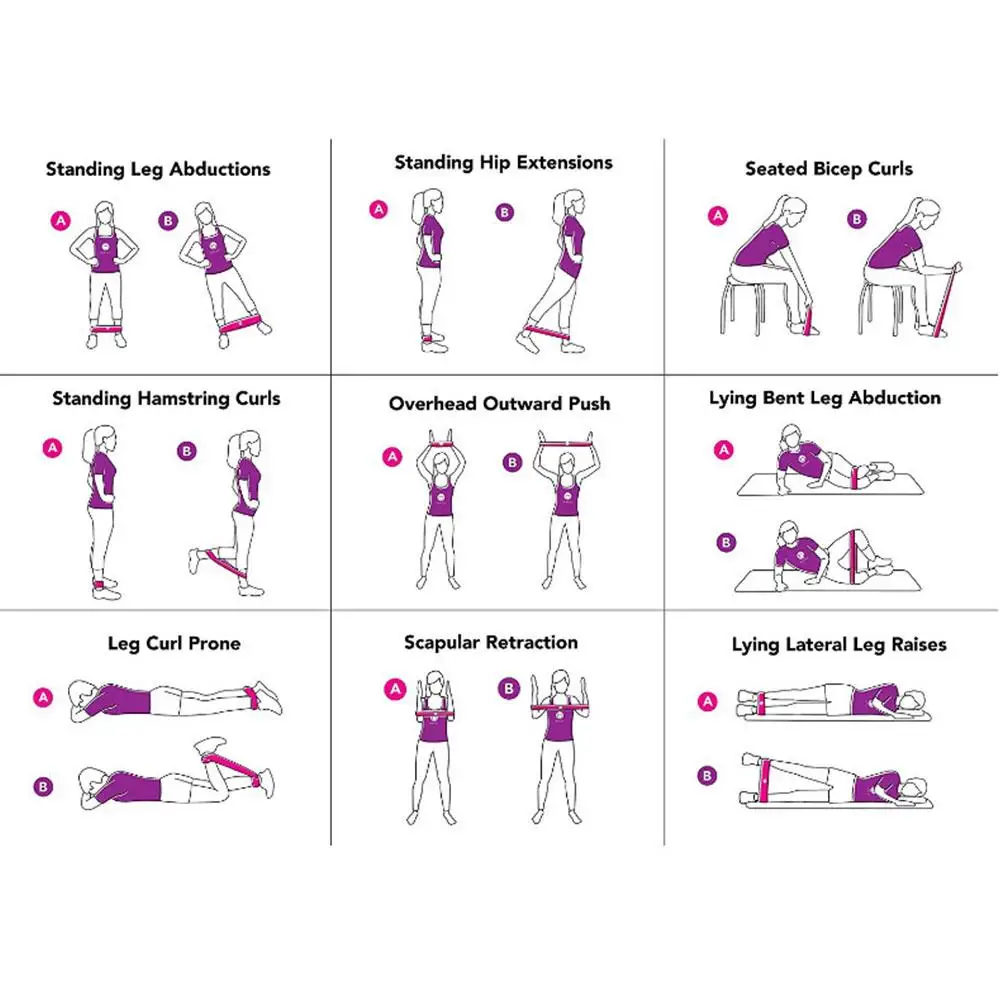 Standing Leg Abductions

A

B

Standing Hip Extensions

A

B

Seated Bicep Curls

A

B

Standing Hamstring Curls

A

B

Overhead Outward Push

A

B

Lying Bent Leg Abduction

A

B

Leg Curl Prone

A

B

Scapular Retraction

A

B

Lying Lateral Leg Raises

A

B